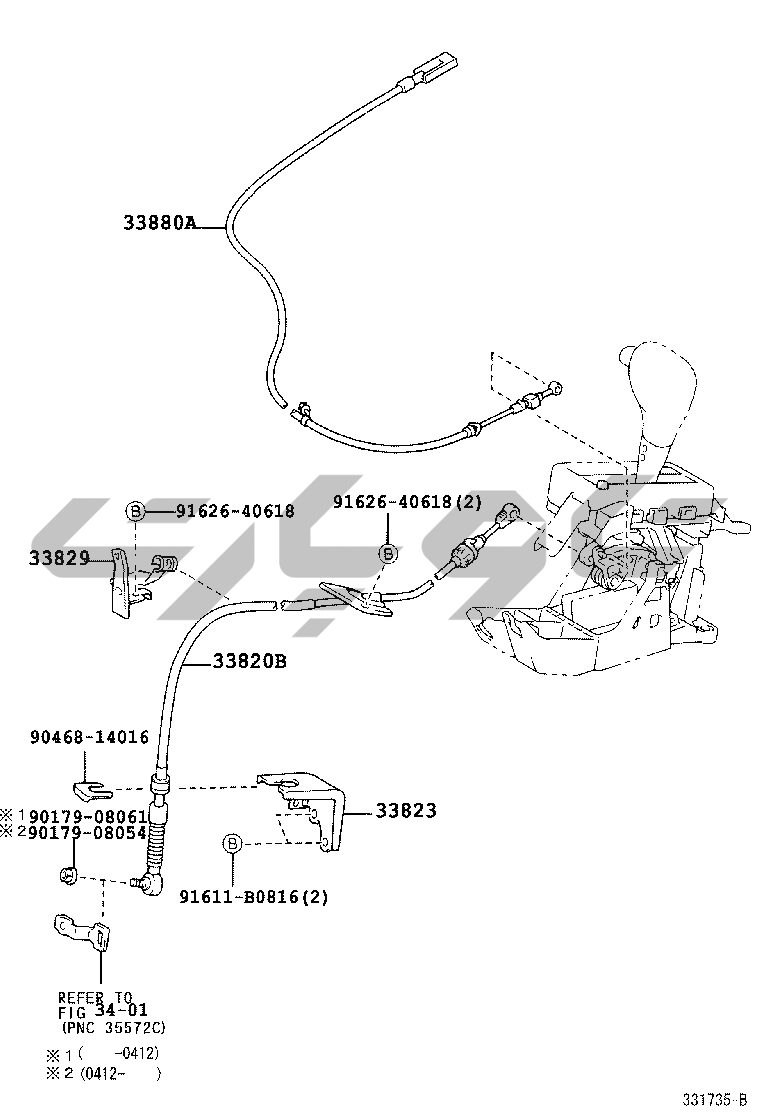 33880A

B 91626-40618

91626-40618(2)

B

33829

33820B

90468-14016

※1 90179-08061
※2 90179-08054

33823

B

91611-B0816(2)

REFER TO
FIG 34-01
(PNC 35572C)

※1 (    -0412)
※2 (0412-    )

331735-B