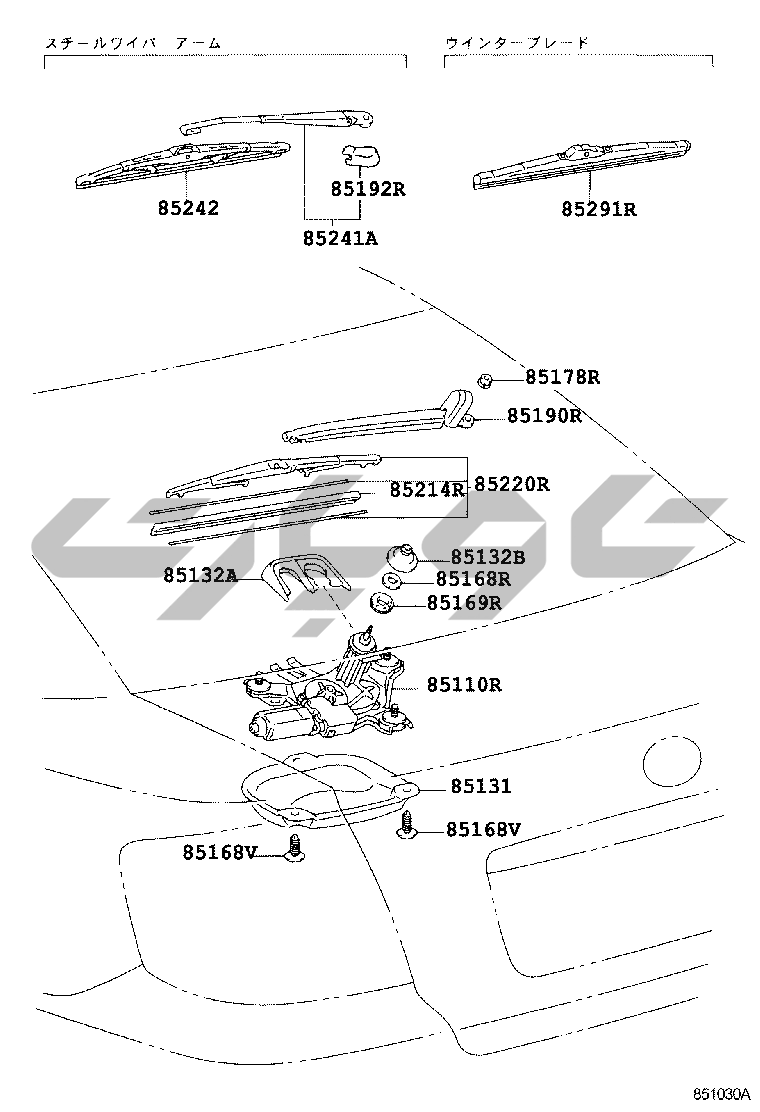 スチールワイパ アーム

ウインターブレード

85242

85192R

85241A

85291R

85178R

85190R

85214R

85220R

85132B

85132A

85168R

85169R

85110R

85131

85168V

85168V

851030A