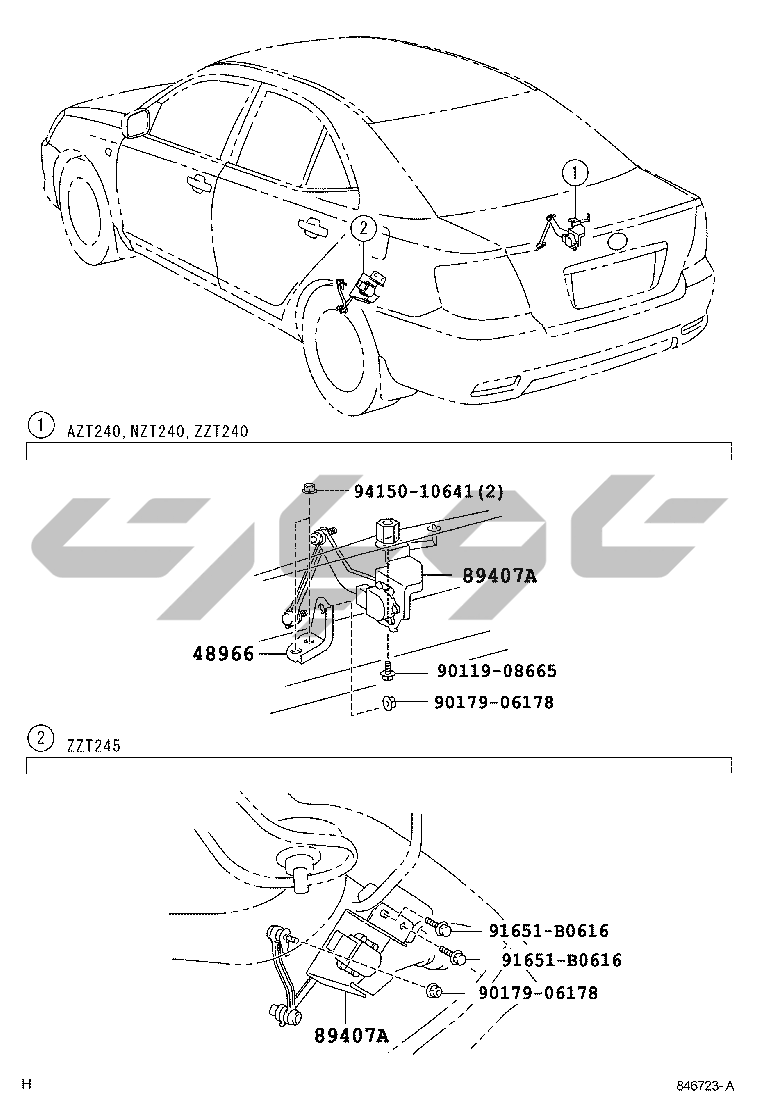 1

2

1 AZT240, NZT240, ZZT240

94150-10641(2)

89407A

48966

90119-08665

90179-06178

2 ZZT245

91651-B0616

91651-B0616

90179-06178

89407A

H

846723-A