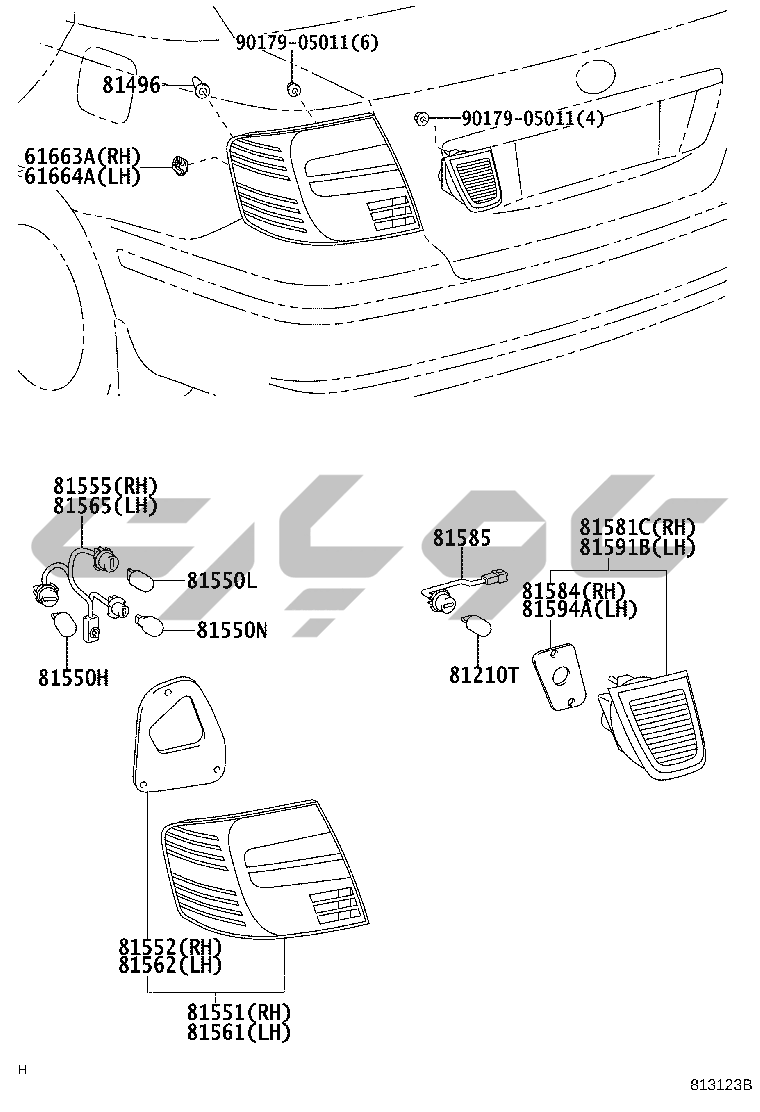 90179-05011(6)
81496
90179-05011(4)
61663A(RH)
61664A(LH)

81555(RH)
81565(LH)
81550L
81550N
81550H
81585
81581C(RH)
81591B(LH)
81584(RH)
81594A(LH)
81210T
81552(RH)
81562(LH)
81551(RH)
81561(LH)

H
813123B