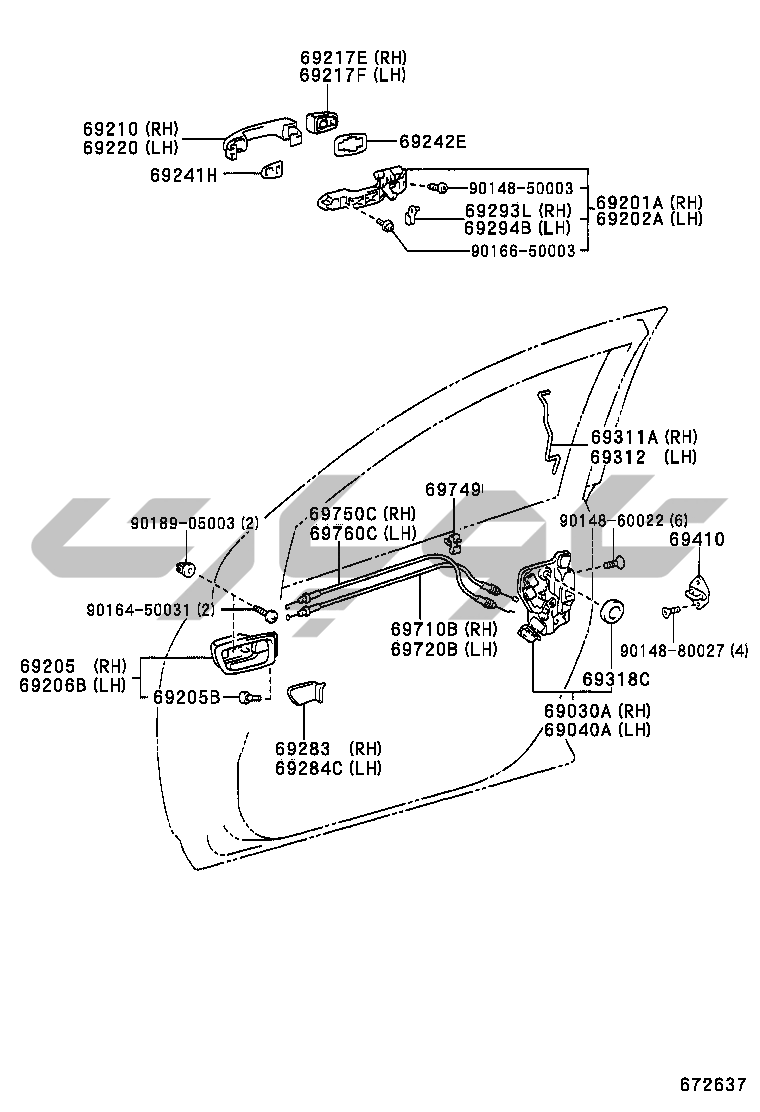 69217E (RH)
69217F (LH)

69210 (RH)
69220 (LH)

69242E

69241H

90148-50003

69201A (RH)
69202A (LH)

69293L (RH)
69294B (LH)

90166-50003

69311A (RH)
69312 (LH)

69749

90189-05003 (2)

69750C (RH)
69760C (LH)

90148-60022 (6)

69410

90164-50031 (2)

69710B (RH)
69720B (LH)

90148-80027 (4)

69205 (RH)
69206B (LH)

69205B

69318C

69030A (RH)
69040A (LH)

69283 (RH)
69284C (LH)

672637