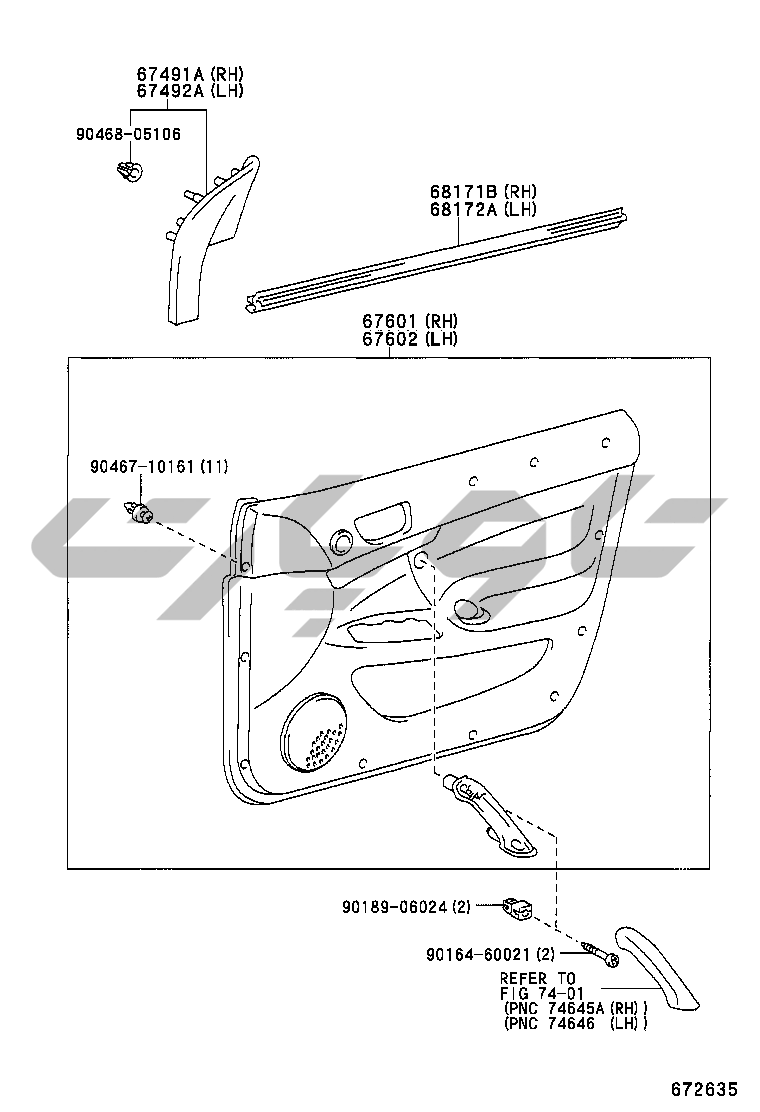 67491A (RH)
67492A (LH)

90468-05106

68171B (RH)
68172A (LH)

67601 (RH)
67602 (LH)

90467-10161 (11)

90189-06024 (2)

90164-60021 (2)

REFER TO
FIG 74-01
(PNC 74645A (RH))
(PNC 74646 (LH))

672635