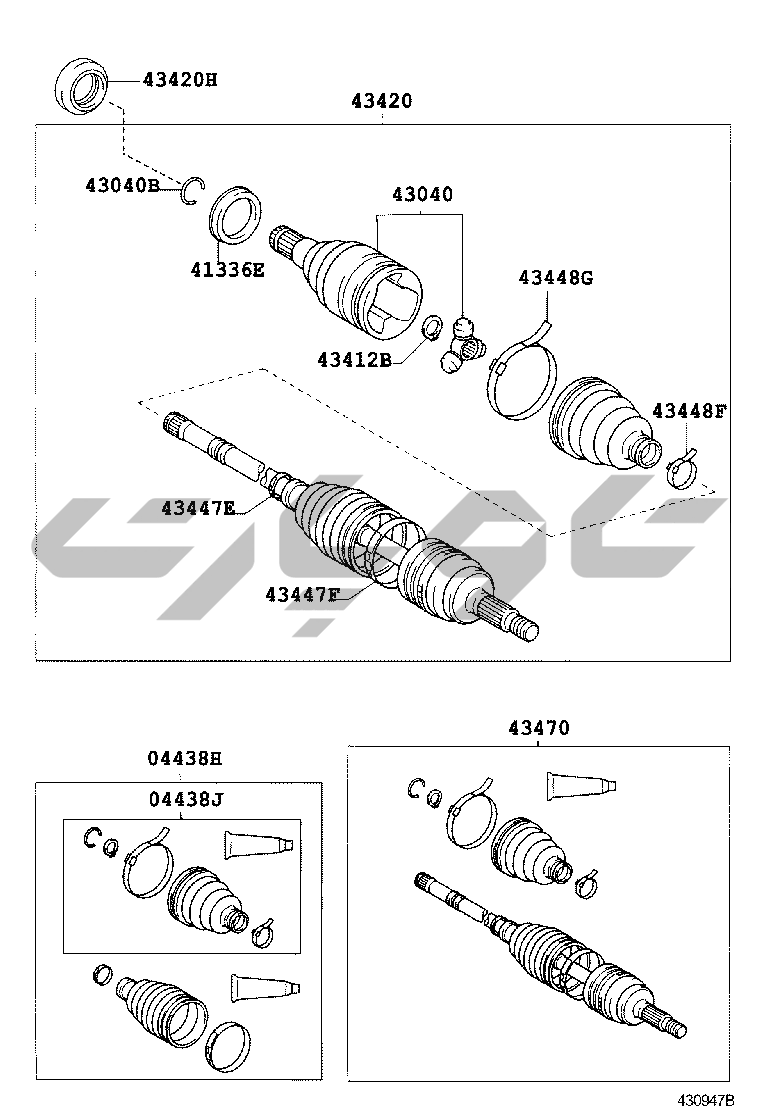 43420H

43420

43040B

43040

41336E

43448G

43412B

43448F

43447E

43447F

04438H

04438J

43470

430947B