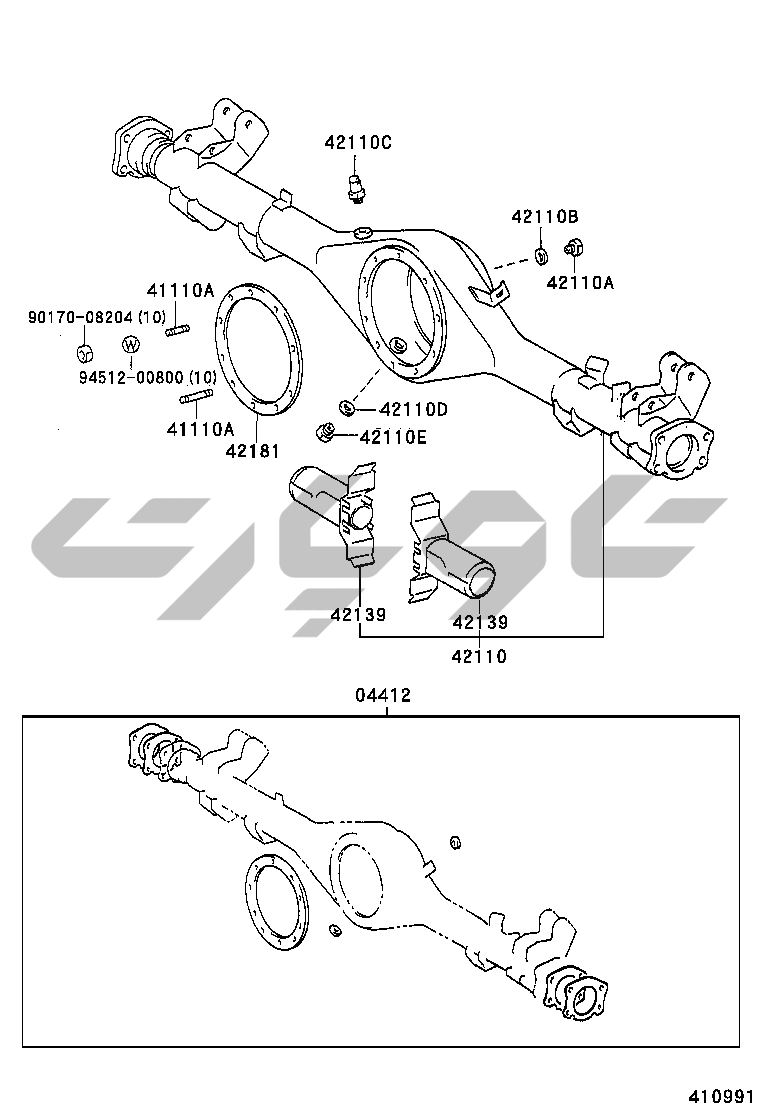 42110C

42110B

42110A

41110A

90170-08204 (10)

W

94512-00800 (10)

41110A

42181

42110D

42110E

42139

42139

42110

04412

410991