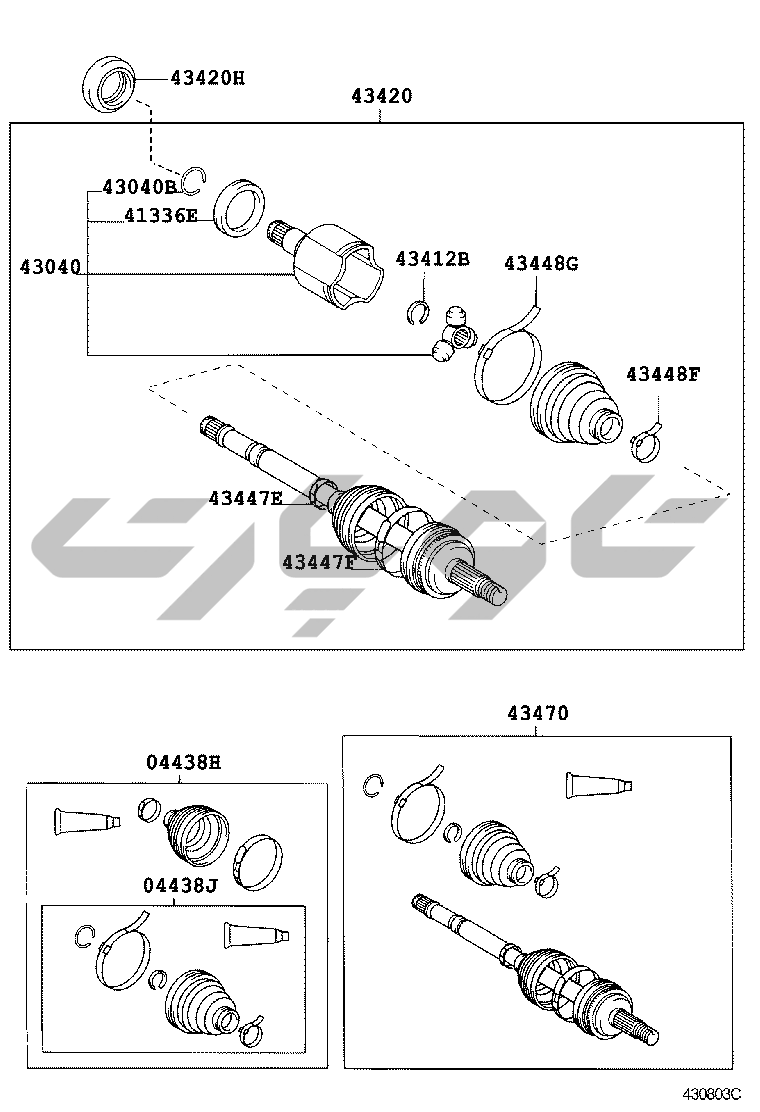 43420H
43420
43040B
41336E
43040
43412B
43448G
43448F
43447E
43447F
43470
04438H
04438J
430803C