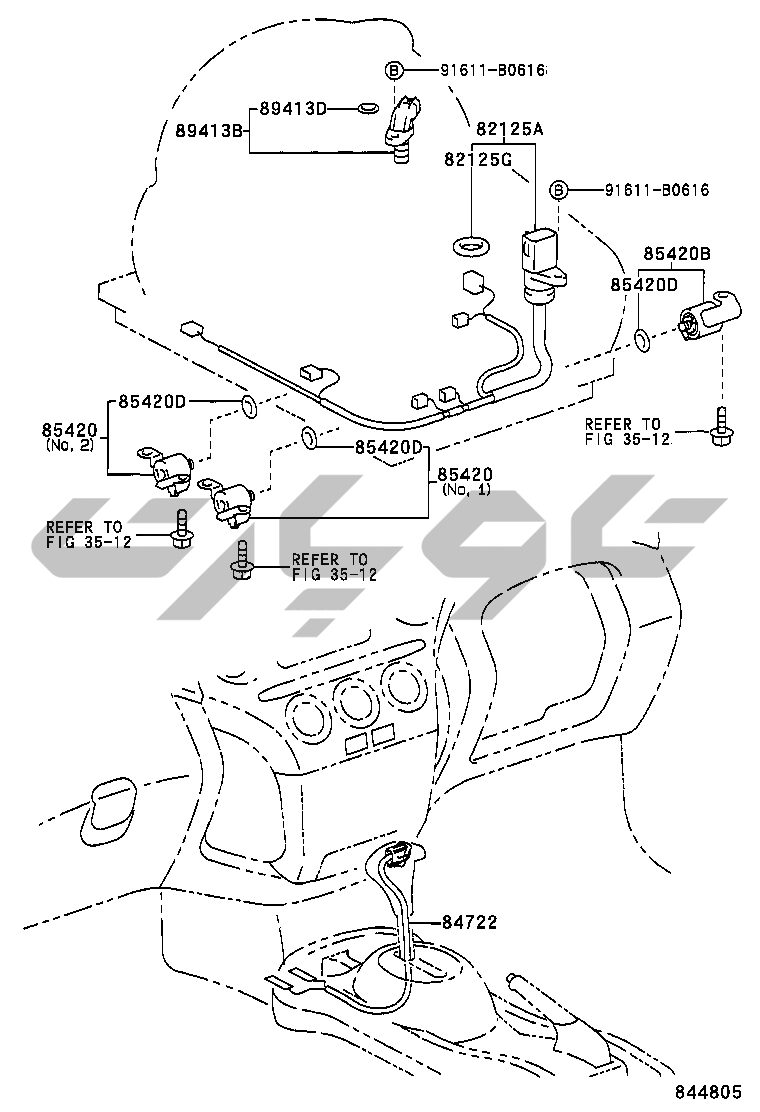 B 91611-B0616
89413D
89413B
82125A
82125G
B 91611-B0616
85420B
85420D
85420D
85420 (No. 2)
85420D
85420 (No. 1)
REFER TO FIG 35-12
REFER TO FIG 35-12
REFER TO FIG 35-12
84722
844805