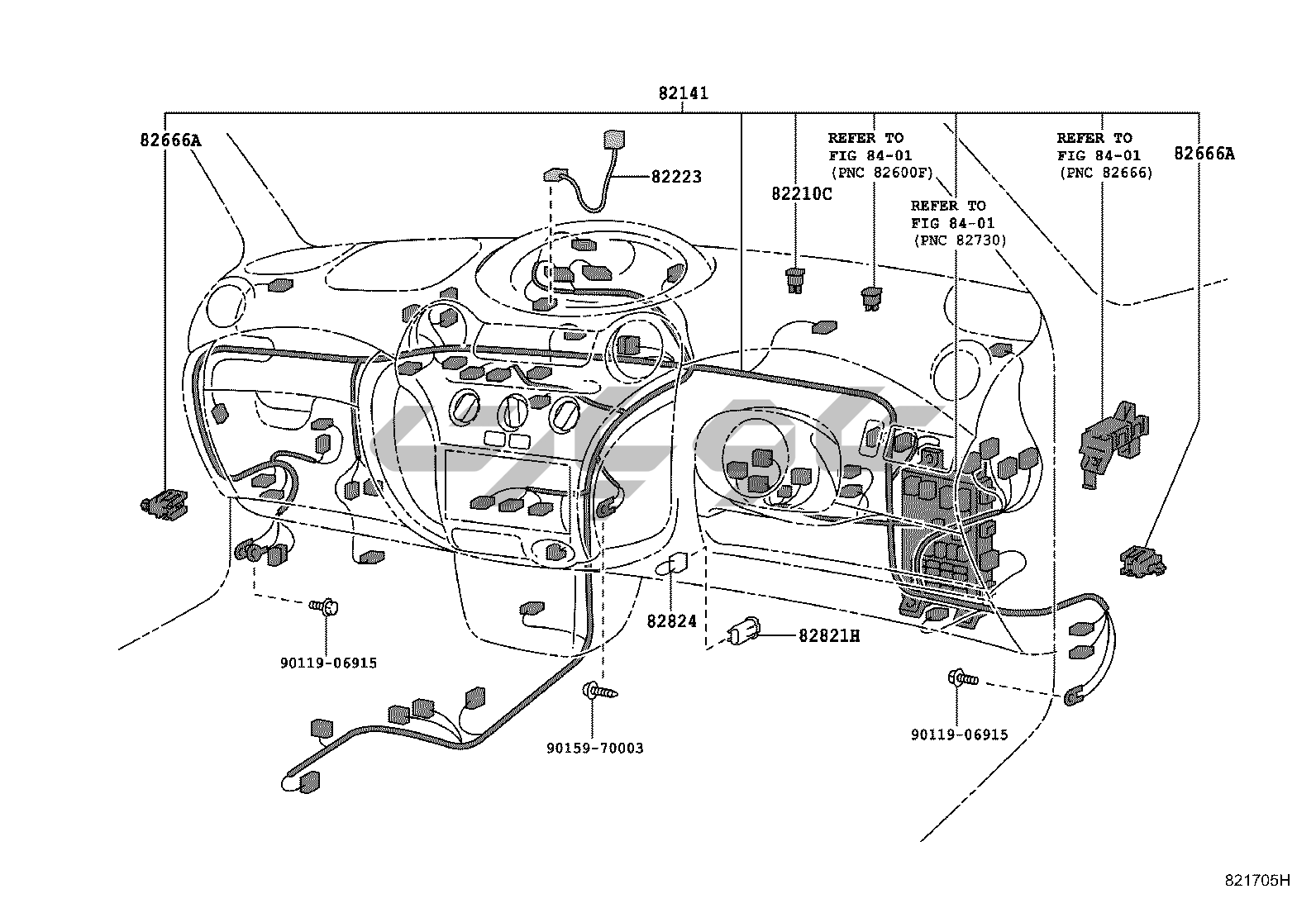 82141

82666A

82223

82210C

REFER TO
FIG 84-01
(PNC 82600F)

REFER TO
FIG 84-01
(PNC 82730)

REFER TO
FIG 84-01
(PNC 82666)

82666A

82824

82821H

90119-06915

90159-70003

90119-06915

821705H