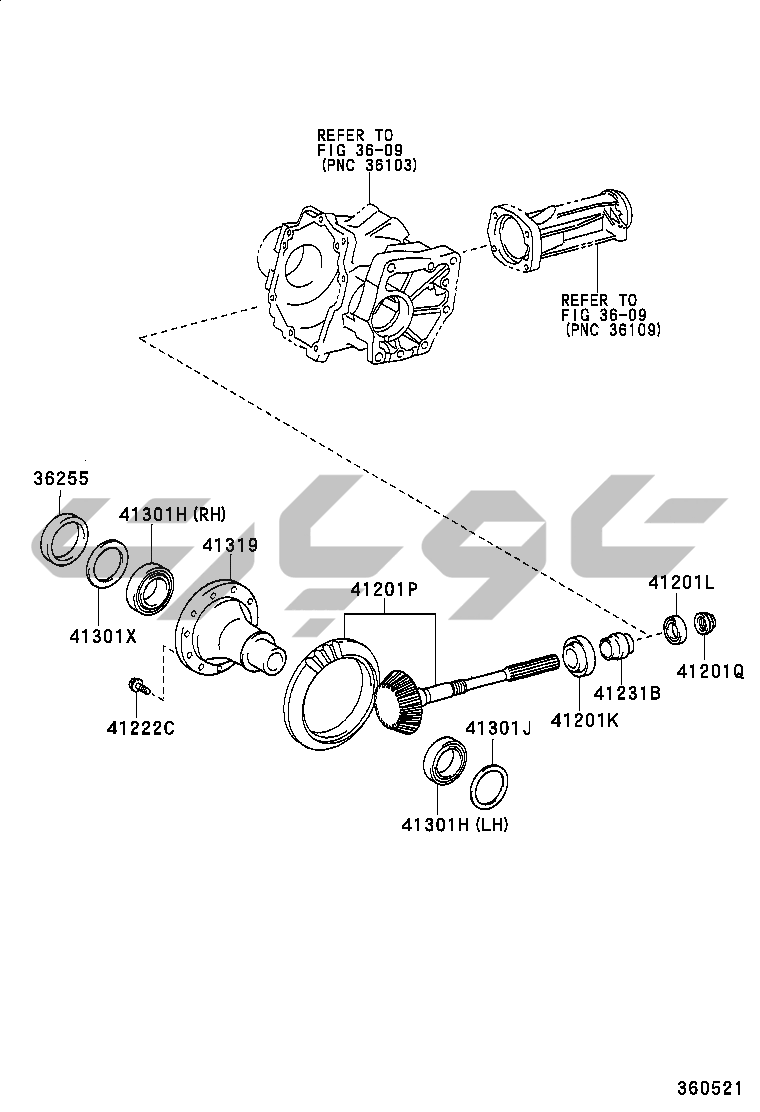 REFER TO FIG 36-09 (PNC 36103)

REFER TO FIG 36-09 (PNC 36109)

36255

41301H (RH)

41319

41301X

41222C

41201P

41201L

41201Q

41231B

41201K

41301J

41301H (LH)

360521