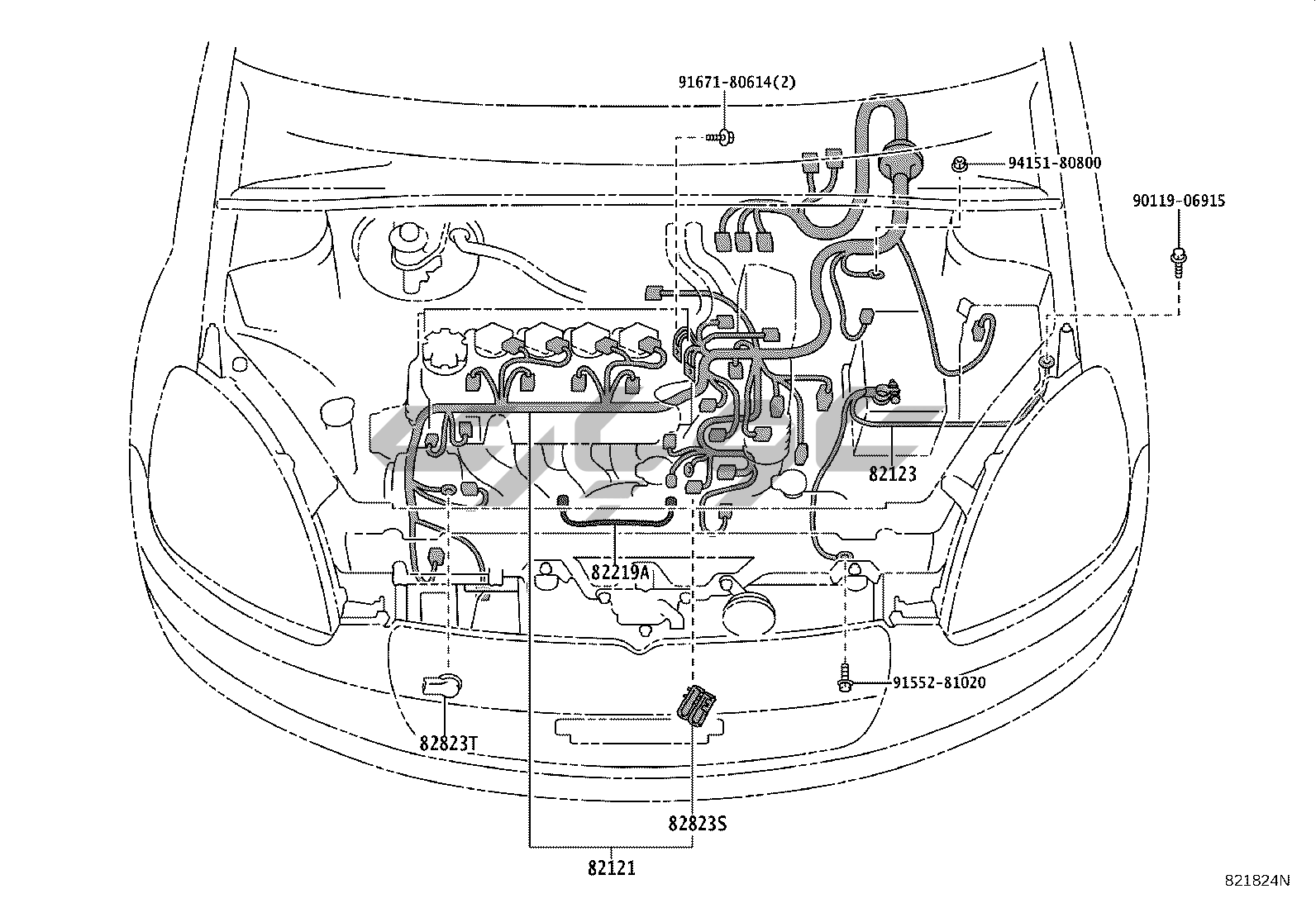 91671-80614(2)

94151-80800

90119-06915

82123

82219A

91552-81020

82823T

82823S

82121

821824N