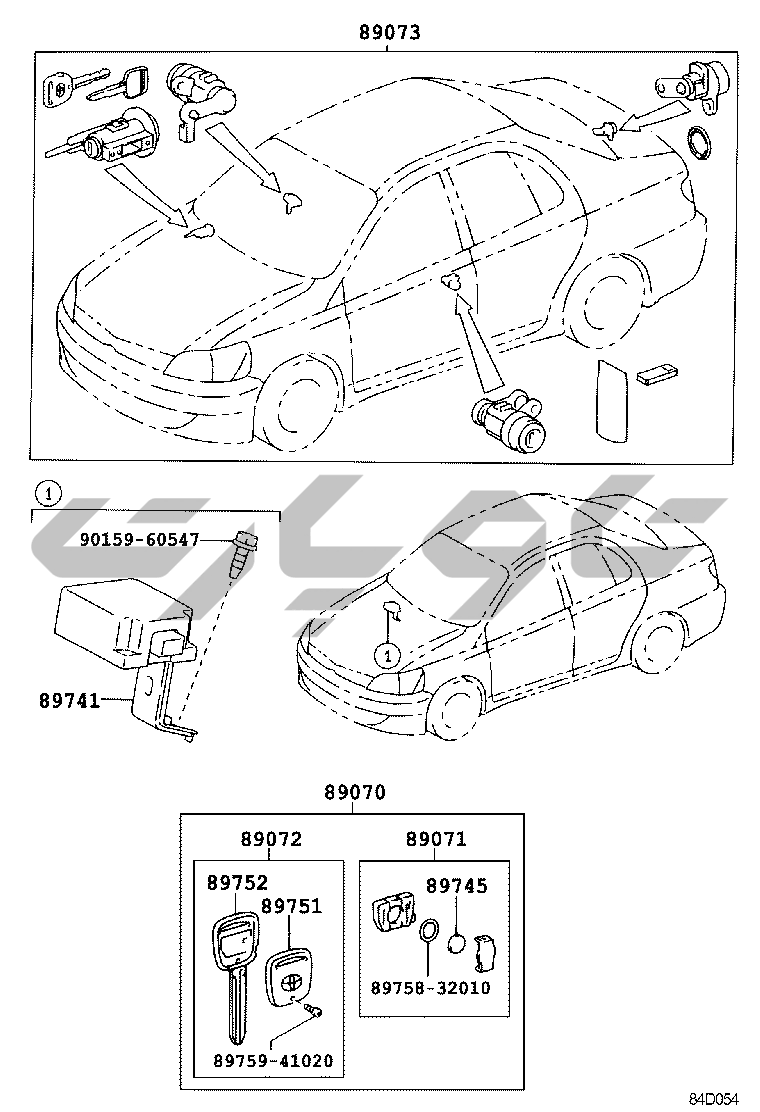 89073

1

90159-60547

89741

1

89070

89072

89752

89751

89759-41020

89071

89745

89758-32010

84D054