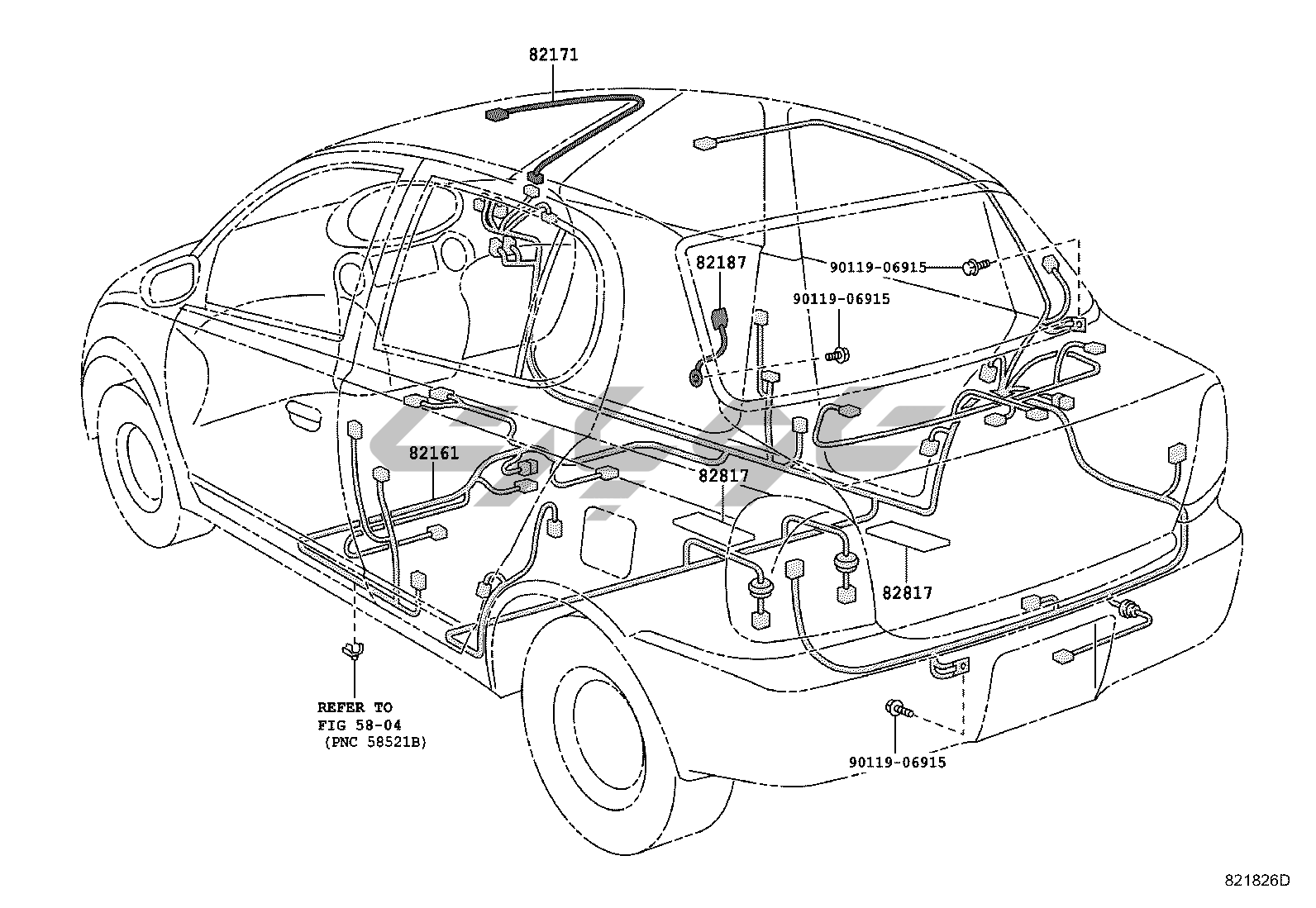 82171

82187

90119-06915

90119-06915

82161

82817

82817

REFER TO
FIG 58-04
(PNC 58521B)

90119-06915

821826D