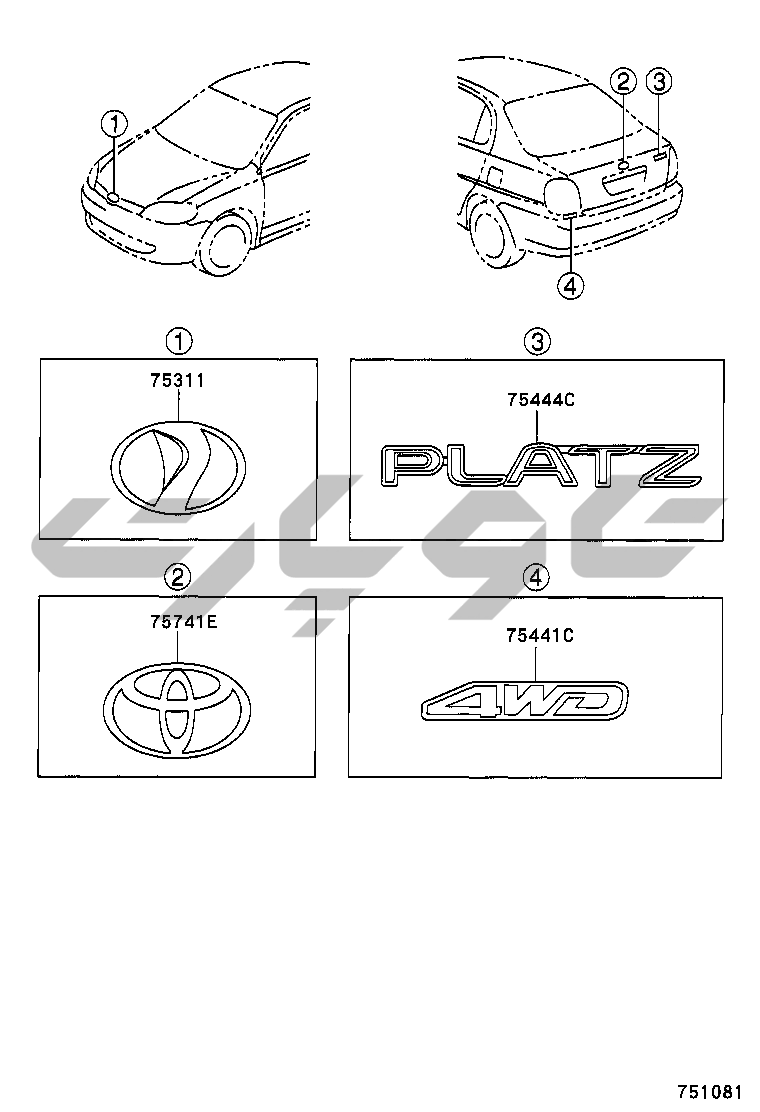 1

2 3

4

1
75311

3
75444C
PLATZ

2
75741E

4
75441C
4WD

751081