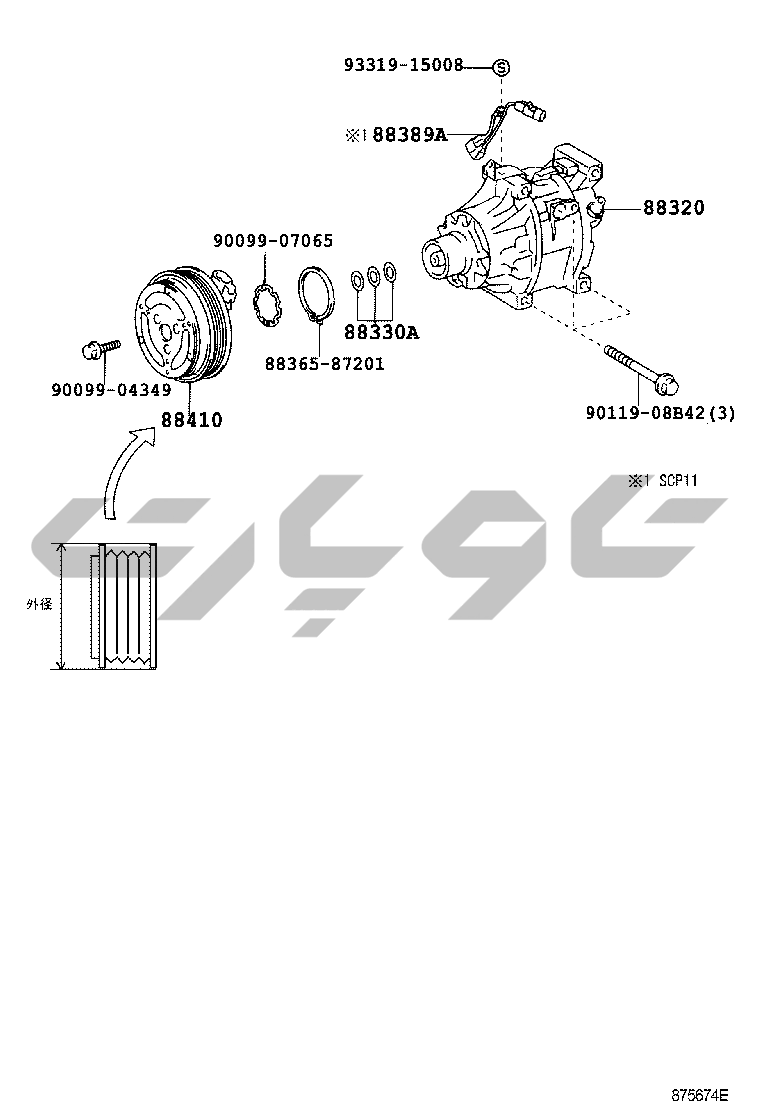 93319-15008

※1 88389A

88320

90099-07065

88330A

88365-87201

90099-04349

88410

90119-08B42(3)

※1 SCP11

外径

875674E