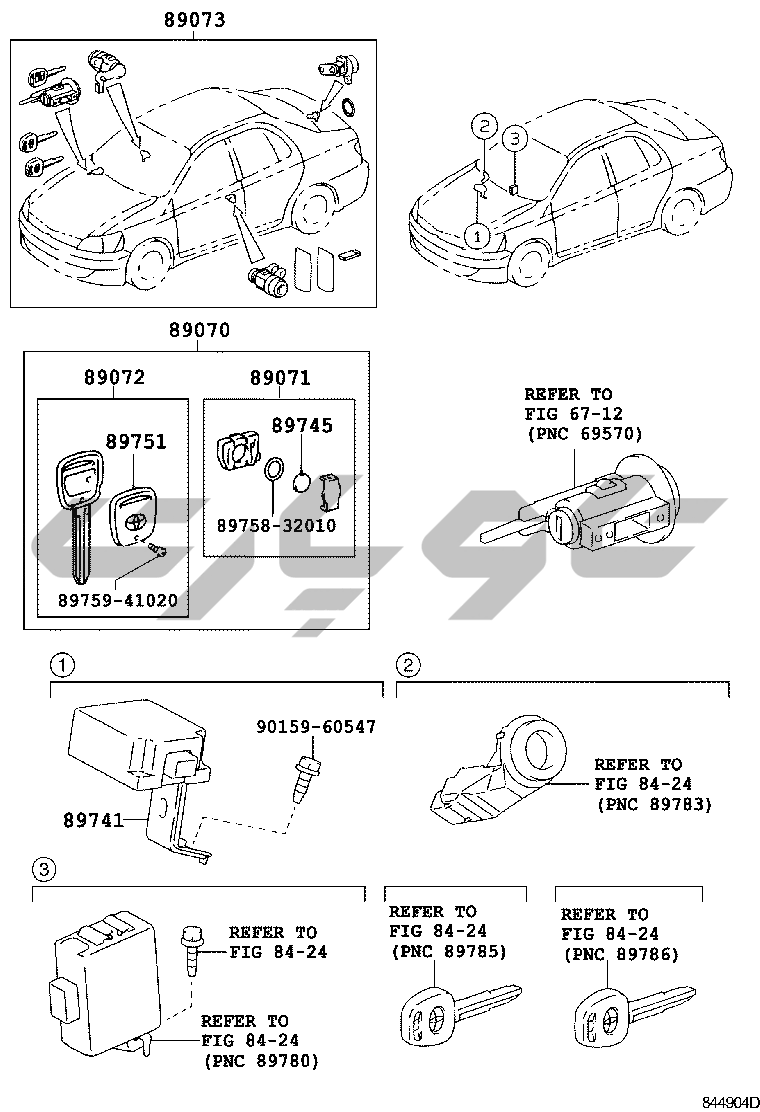 89073

2
3
1

89070

89072

89071

89751

89745

89758-32010

89759-41020

REFER TO
FIG 67-12
(PNC 69570)

1

2

90159-60547

89741

REFER TO
FIG 84-24
(PNC 89783)

3

REFER TO
FIG 84-24

REFER TO
FIG 84-24
(PNC 89780)

REFER TO
FIG 84-24
(PNC 89785)

REFER TO
FIG 84-24
(PNC 89786)

844904D