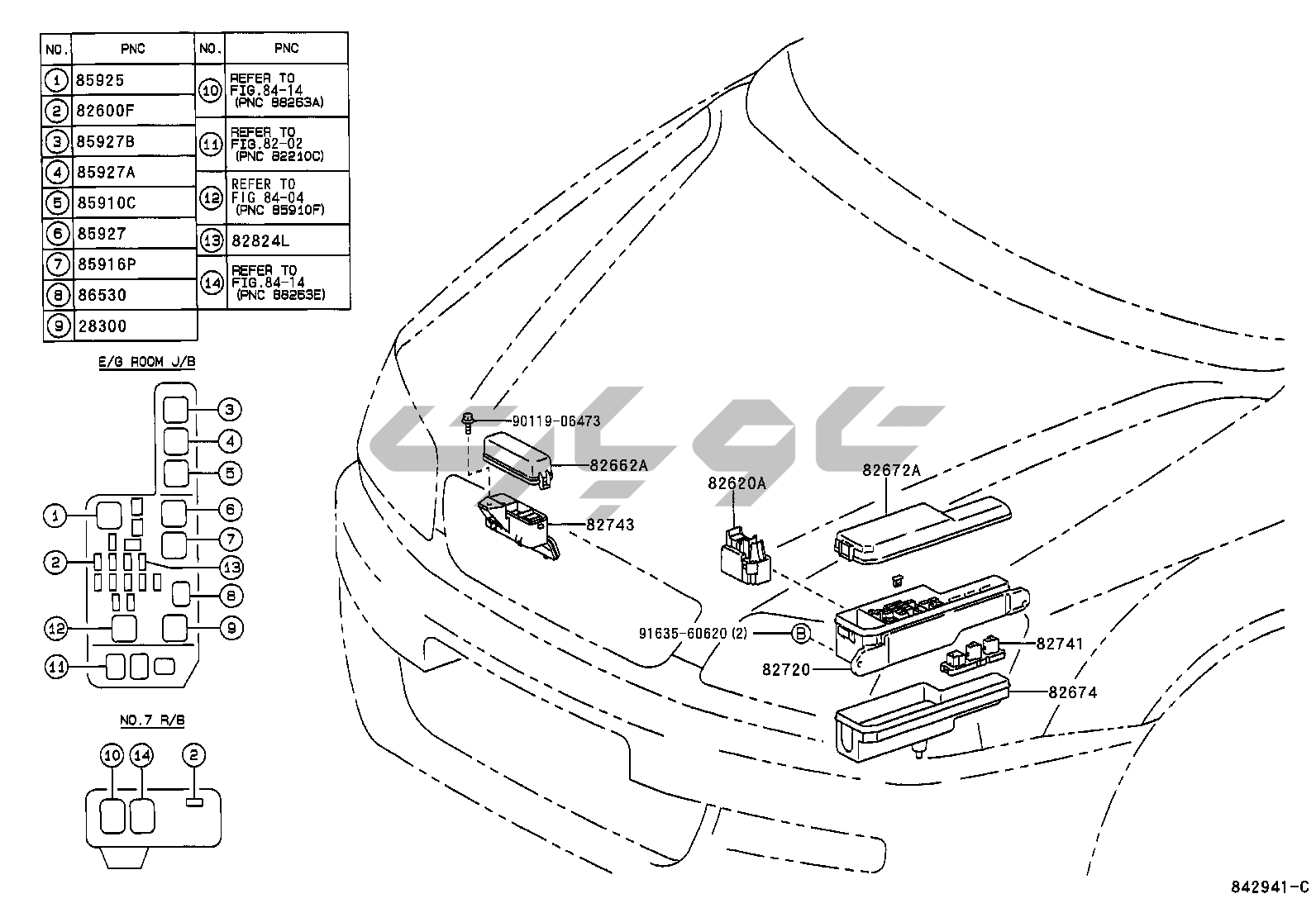 | NO. | PNC |
|---|---|
| 1 | 85925 |
| 2 | 82600F |
| 3 | 85927B |
| 4 | 85927A |
| 5 | 85910C |
| 6 | 85927 |
| 7 | 85916P |
| 8 | 86530 |
| 9 | 28300 |

| NO. | PNC |
|---|---|
| 10 | REFER TO FIG.84-14 (PNC 88263A) |
| 11 | REFER TO FIG.82-02 (PNC 82210C) |
| 12 | REFER TO FIG 84-04 (PNC 85910F) |
| 13 | 82824L |
| 14 | REFER TO FIG.84-14 (PNC 88263E) |

E/G ROOM J/B

3
4
5
1
6
7
2
13
8
12
9
11

NO.7 R/B

10
14
2

90119-06473
82662A
82743
82620A
82672A
91635-60620 (2)
B
82720
82741
82674

842941-C