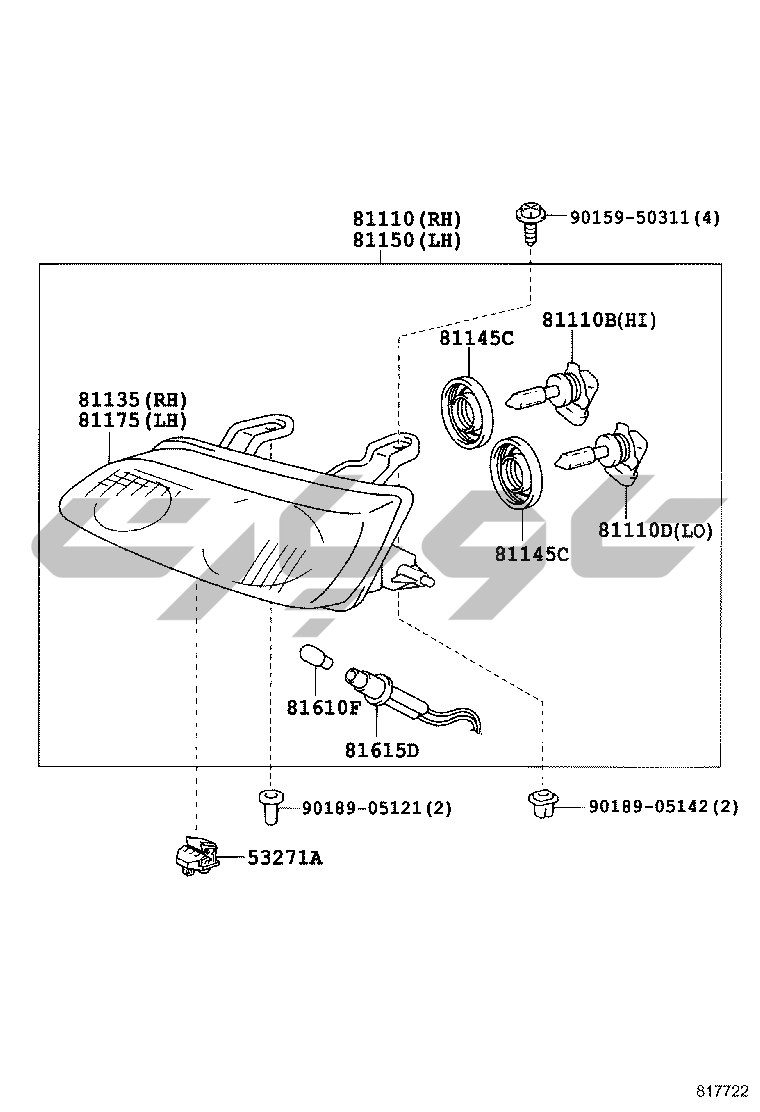 81110(RH)
81150(LH)

90159-50311(4)

81145C

81110B(HI)

81135(RH)
81175(LH)

81110D(LO)

81145C

81610F

81615D

90189-05121(2)

90189-05142(2)

53271A

817722