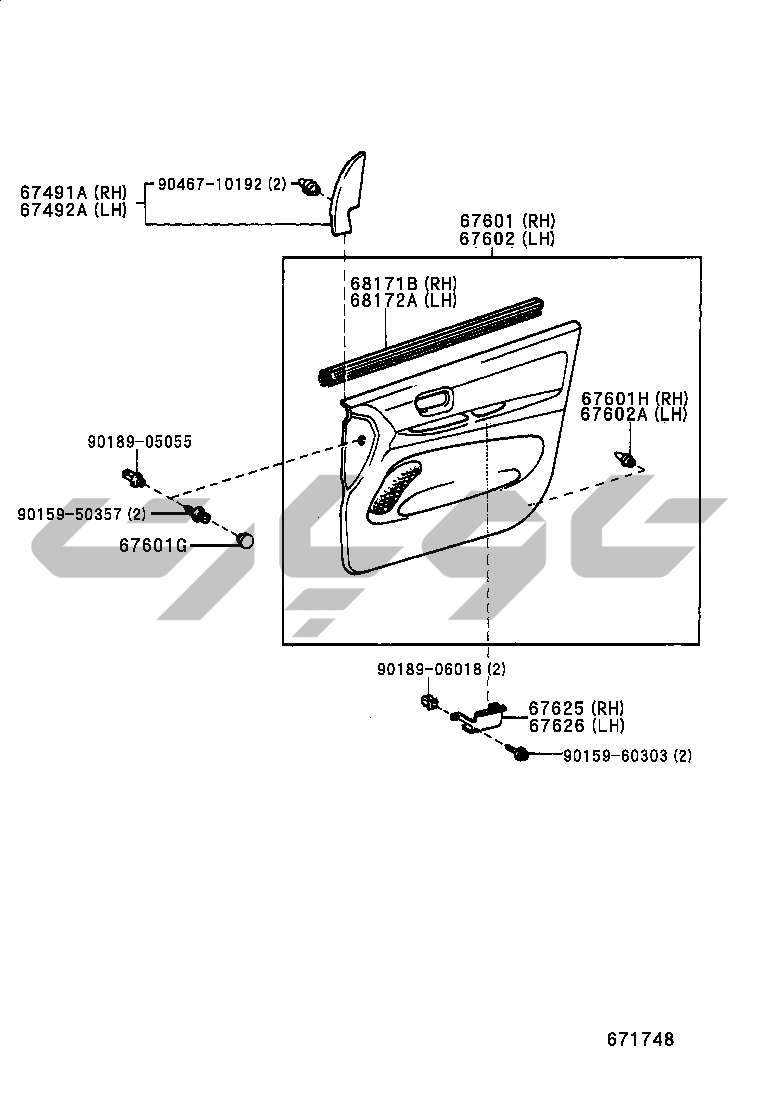 67491A (RH)
67492A (LH)
90467-10192 (2)
67601 (RH)
67602 (LH)
68171B (RH)
68172A (LH)
67601H (RH)
67602A (LH)
90189-05055
90159-50357 (2)
67601G
90189-06018 (2)
67625 (RH)
67626 (LH)
90159-60303 (2)
671748