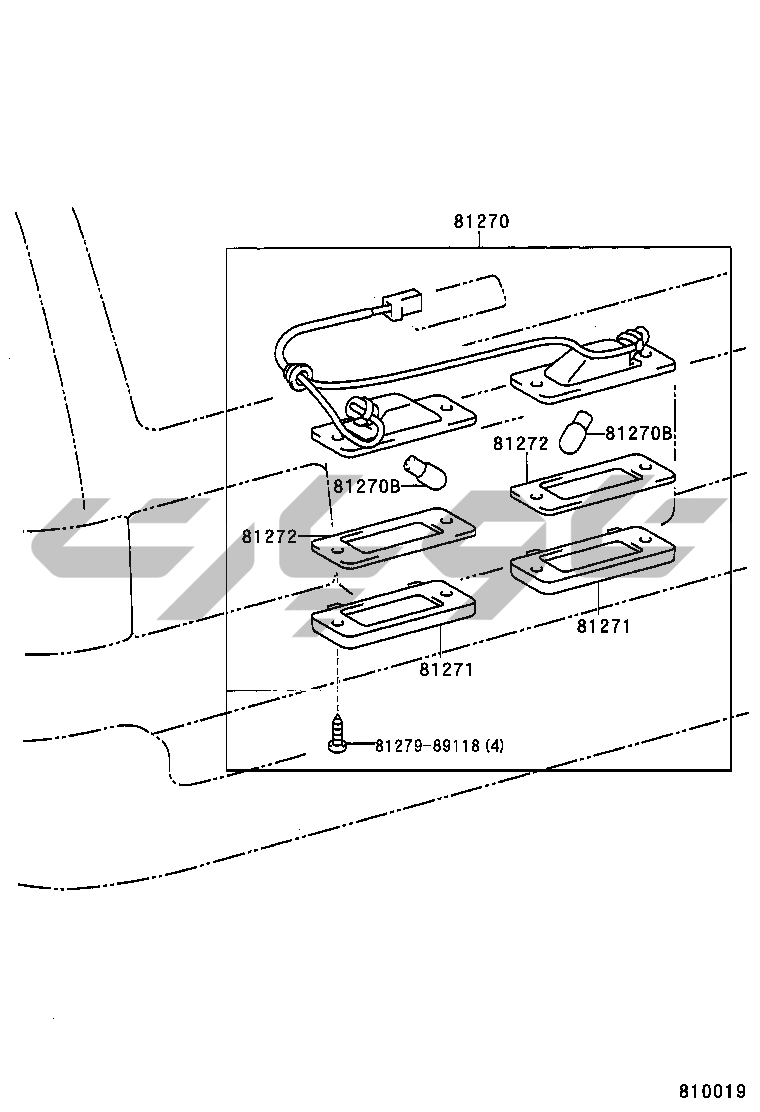 81270

81270B

81272

81270B

81272

81271

81271

81279-89118 (4)

810019