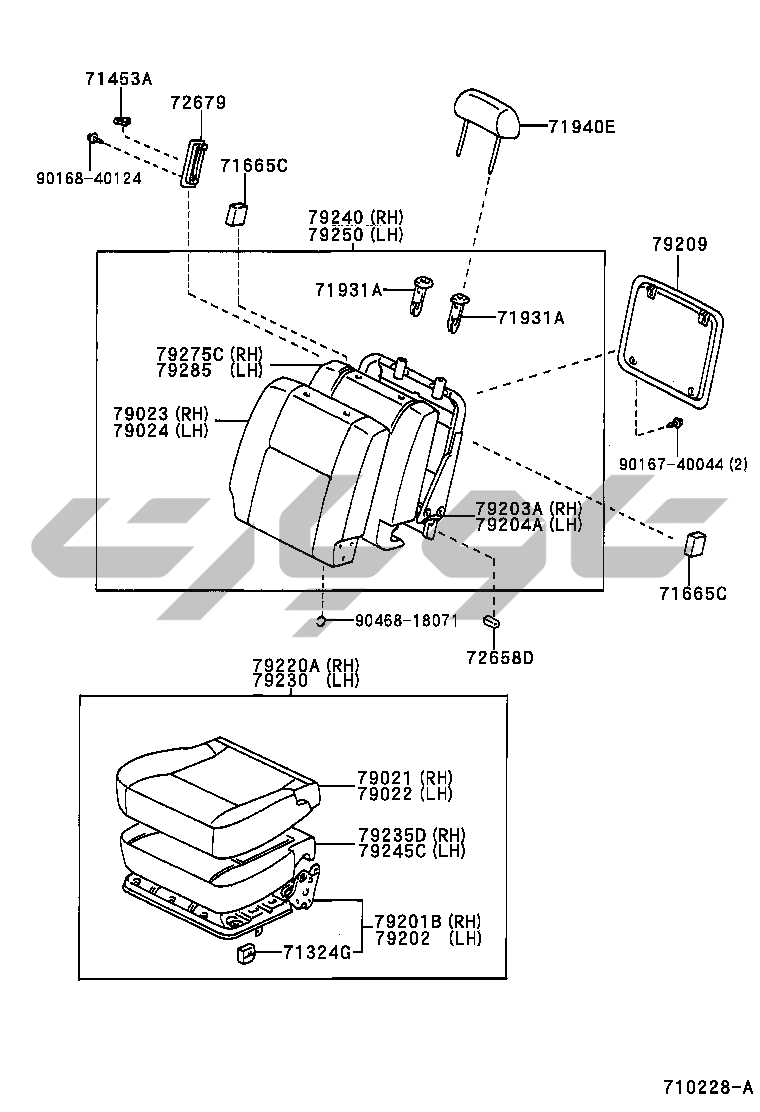 71453A
72679
90168-40124
71665C
71940E
79240 (RH)
79250 (LH)
79209
71931A
71931A
79275C (RH)
79285 (LH)
79023 (RH)
79024 (LH)
90167-40044 (2)
79203A (RH)
79204A (LH)
71665C
90468-18071
72658D
79220A (RH)
79230 (LH)
79021 (RH)
79022 (LH)
79235D (RH)
79245C (LH)
79201B (RH)
79202 (LH)
71324G
710228-A