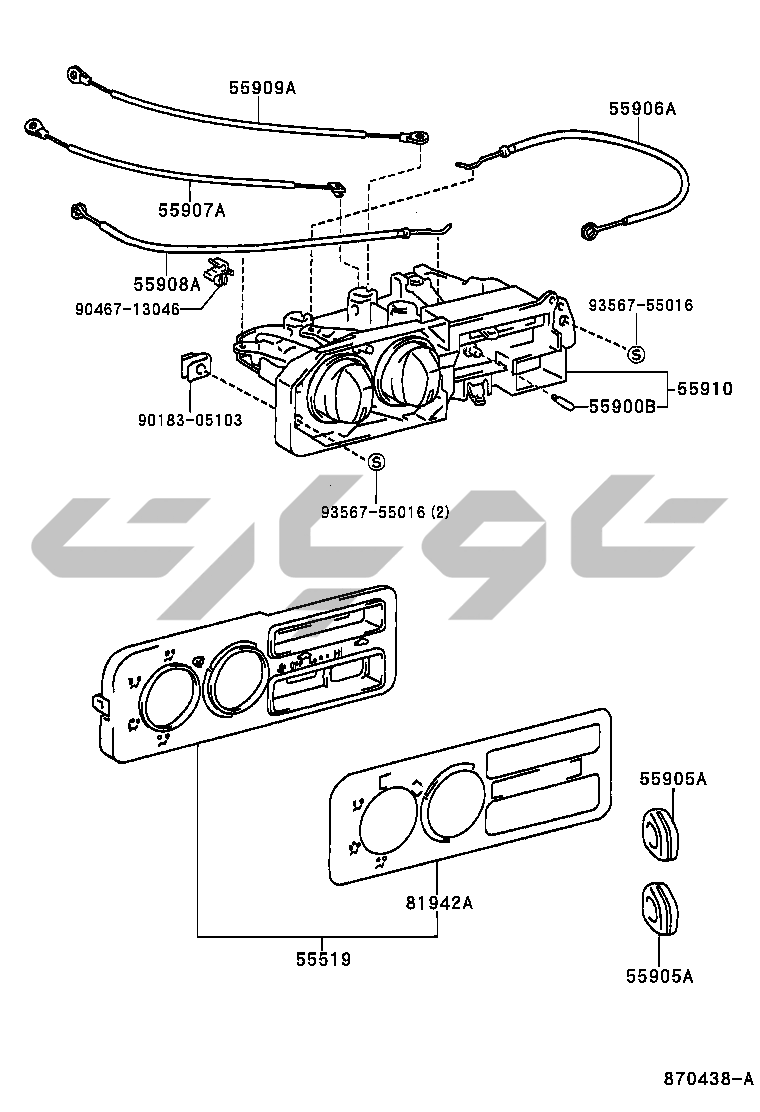 55909A

55906A

55907A

55908A

90467-13046

93567-55016

S

55910

55900B

90183-05103

S

93567-55016 (2)

55905A

81942A

55519

55905A

870438-A