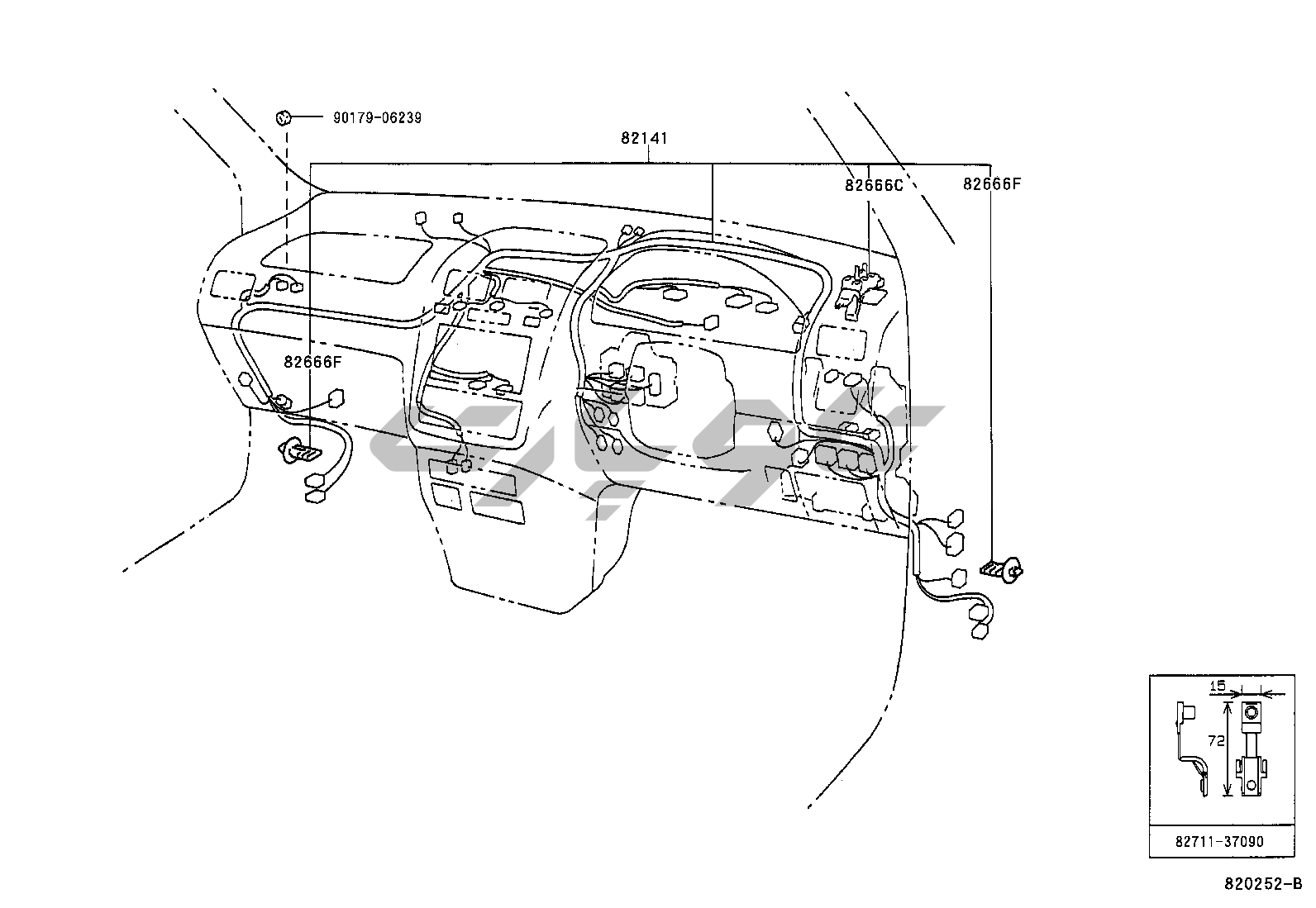 90179-06239

82141

82666C

82666F

82666F

15

72

82711-37090

820252-B