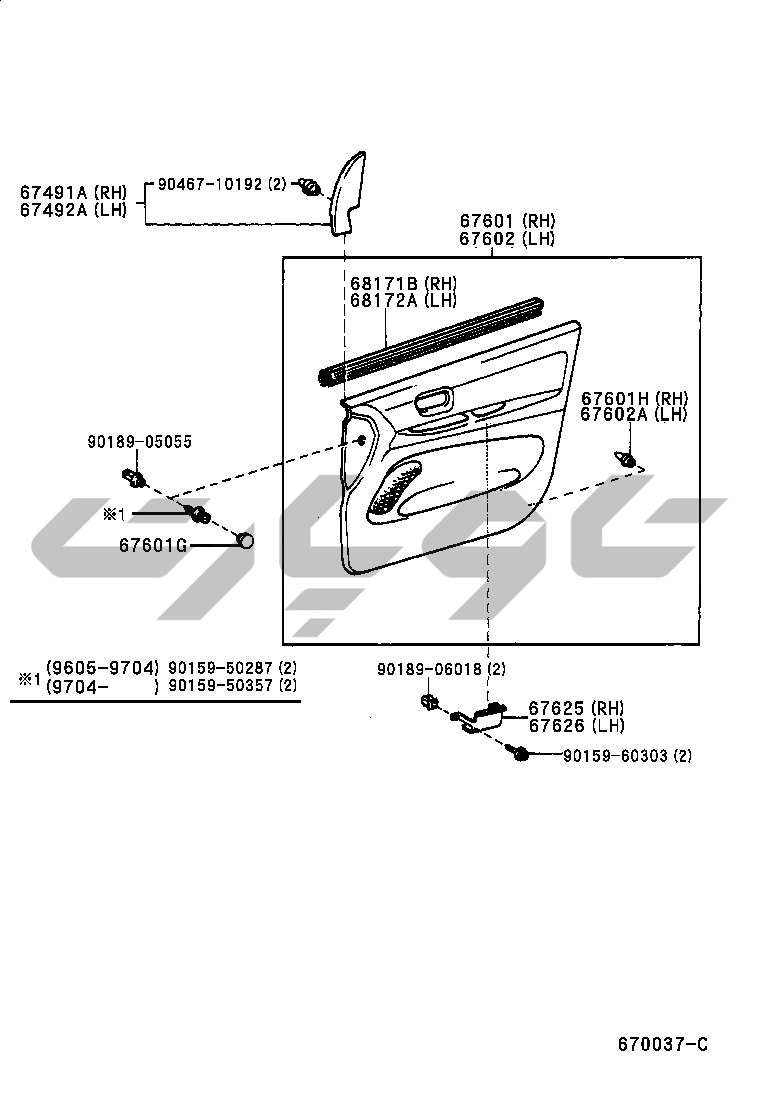 67491A (RH)
67492A (LH)
90467-10192 (2)

67601 (RH)
67602 (LH)

68171B (RH)
68172A (LH)

67601H (RH)
67602A (LH)

90189-05055

※1

67601G

※1 (9605-9704) 90159-50287 (2)
(9704- ) 90159-50357 (2)

90189-06018 (2)

67625 (RH)
67626 (LH)

90159-60303 (2)

670037-C