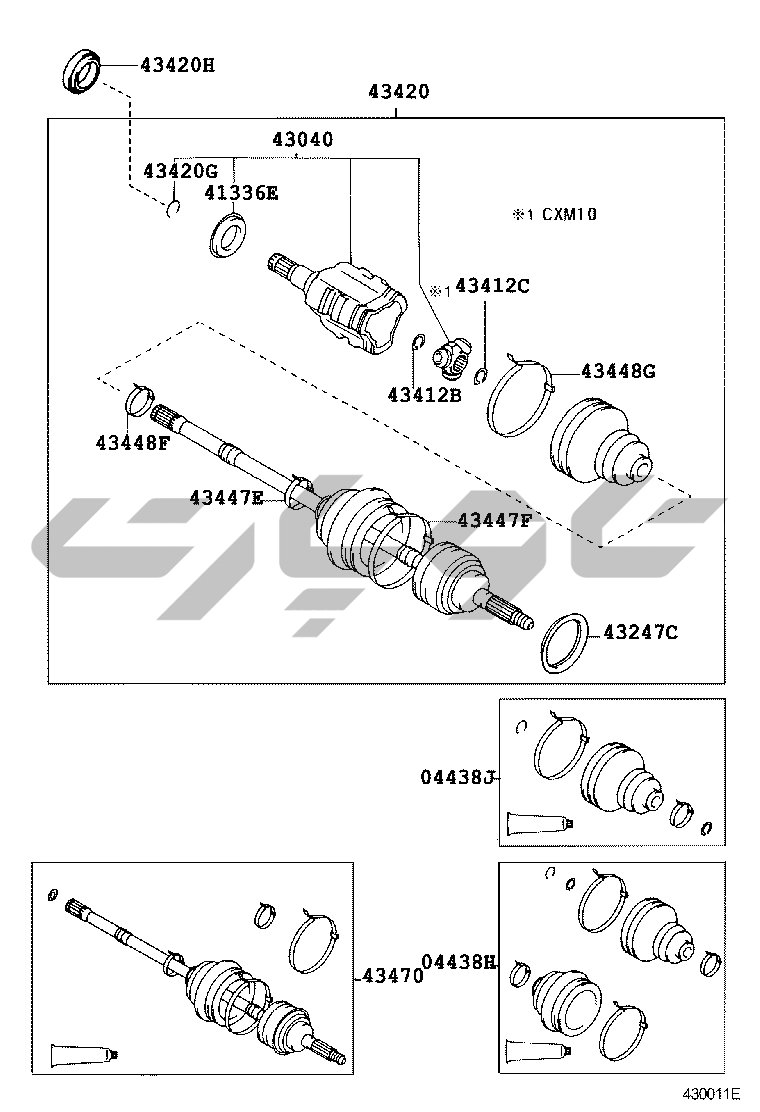 43420H

43420

43040

43420G

41336E

※1 CXM10

※1 43412C

43412B

43448G

43448F

43447E

43447F

43247C

04438J

43470

04438H

430011E