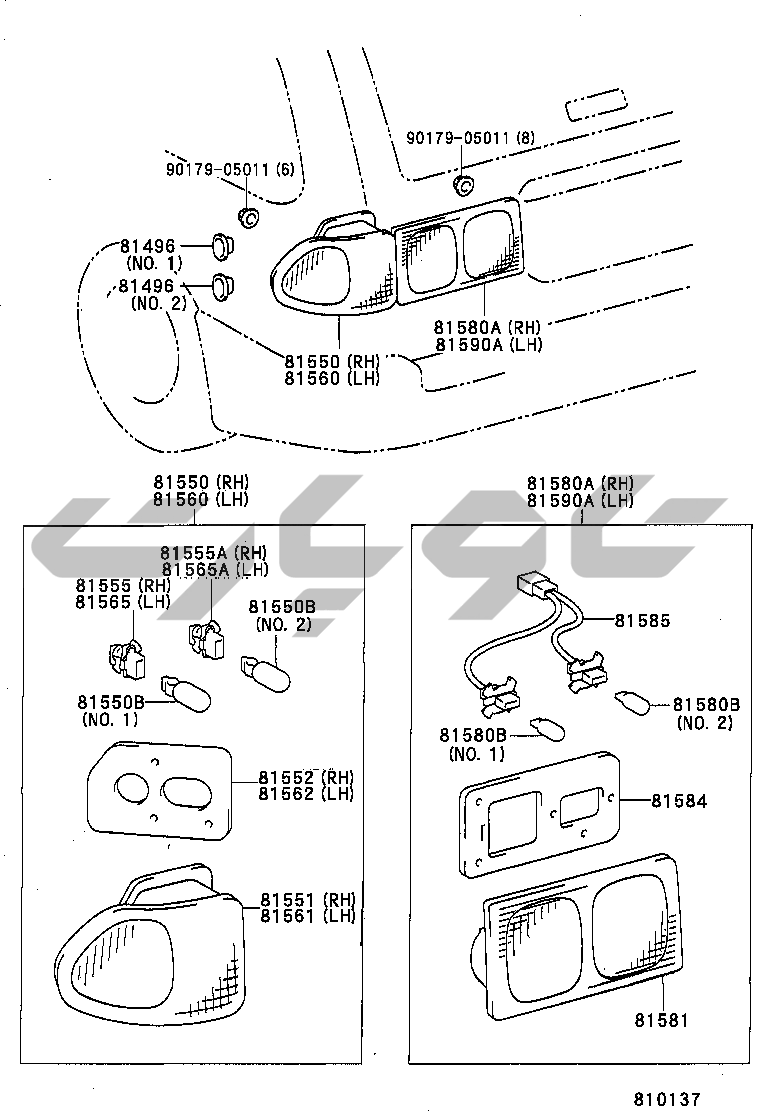 90179-05011 (6)
90179-05011 (8)
81496
(NO. 1)
81496
(NO. 2)
81580A (RH)
81590A (LH)
81550 (RH)
81560 (LH)

81550 (RH)
81560 (LH)
81555A (RH)
81565A (LH)
81555 (RH)
81565 (LH)
81550B
(NO. 2)
81550B
(NO. 1)
81552 (RH)
81562 (LH)
81551 (RH)
81561 (LH)

81580A (RH)
81590A (LH)
81585
81580B
(NO. 2)
81580B
(NO. 1)
81584
81581

810137