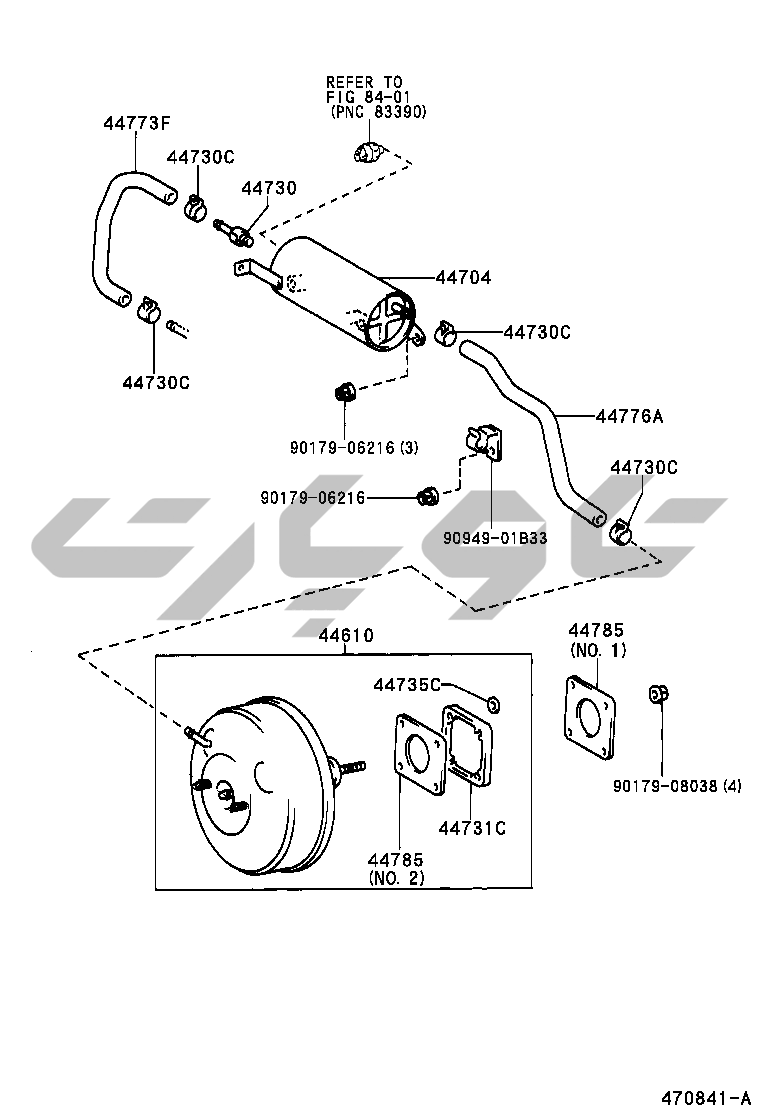 REFER TO FIG 84-01 (PNC 83390)

44773F

44730C

44730

44704

44730C

44730C

44776A

90179-06216 (3)

44730C

90179-06216

90949-01B33

44610

44785 (NO. 1)

44735C

90179-08038 (4)

44731C

44785 (NO. 2)

470841-A