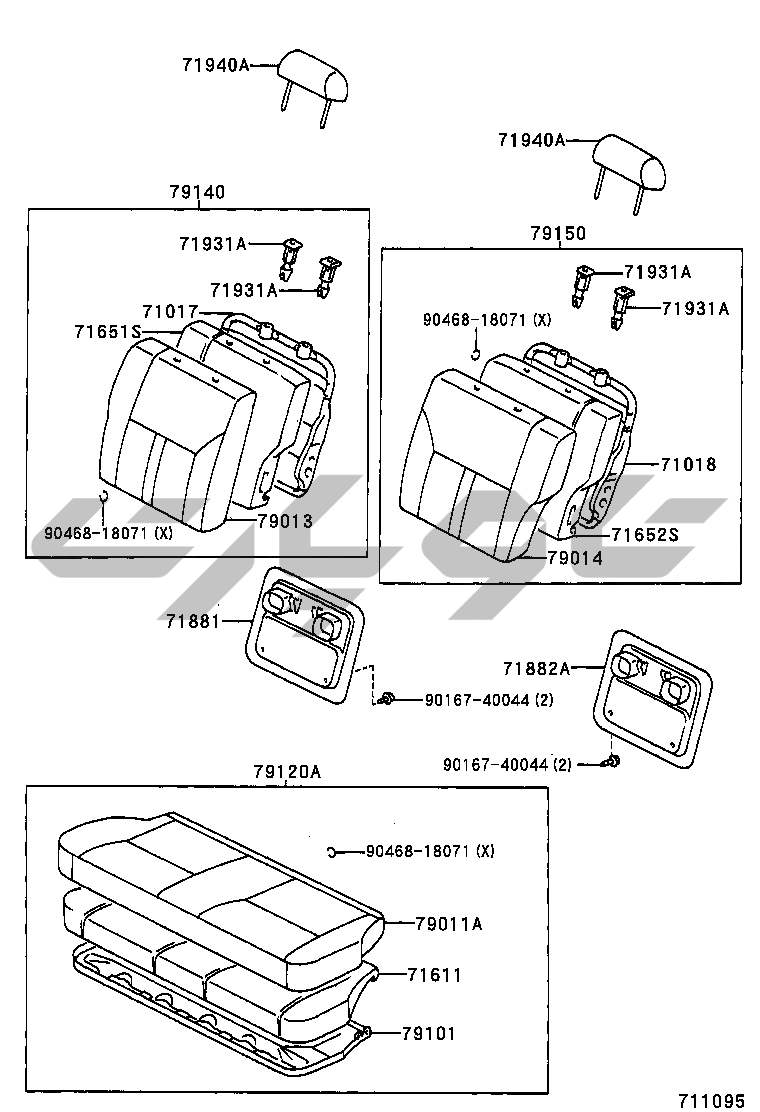 71940A

71940A

79140

71931A

71931A

71017

71651S

90468-18071 (X)

79013

79150

71931A

71931A

90468-18071 (X)

71018

71652S

79014

71881

90167-40044 (2)

71882A

90167-40044 (2)

79120A

90468-18071 (X)

79011A

71611

79101

711095