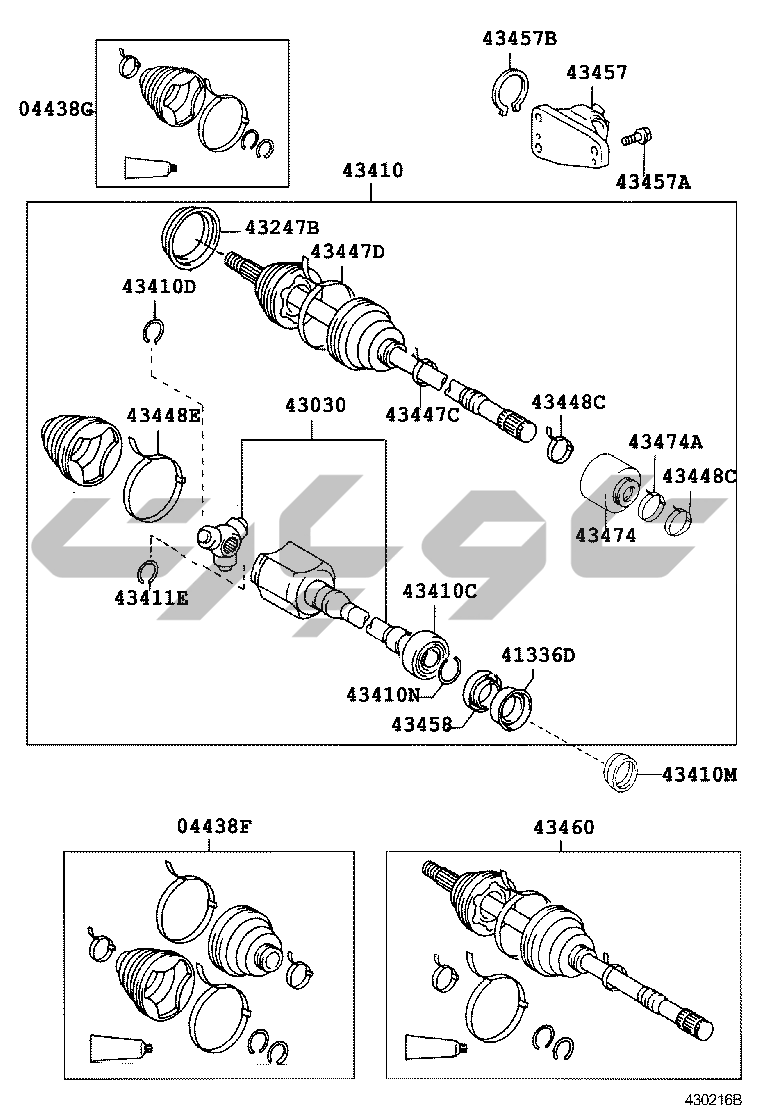 04438G
43457B
43457
43457A
43410
43247B
43447D
43410D
43448E
43030
43447C
43448C
43474A
43448C
43474
43411E
43410C
41336D
43410N
43458
43410M
04438F
43460
430216B