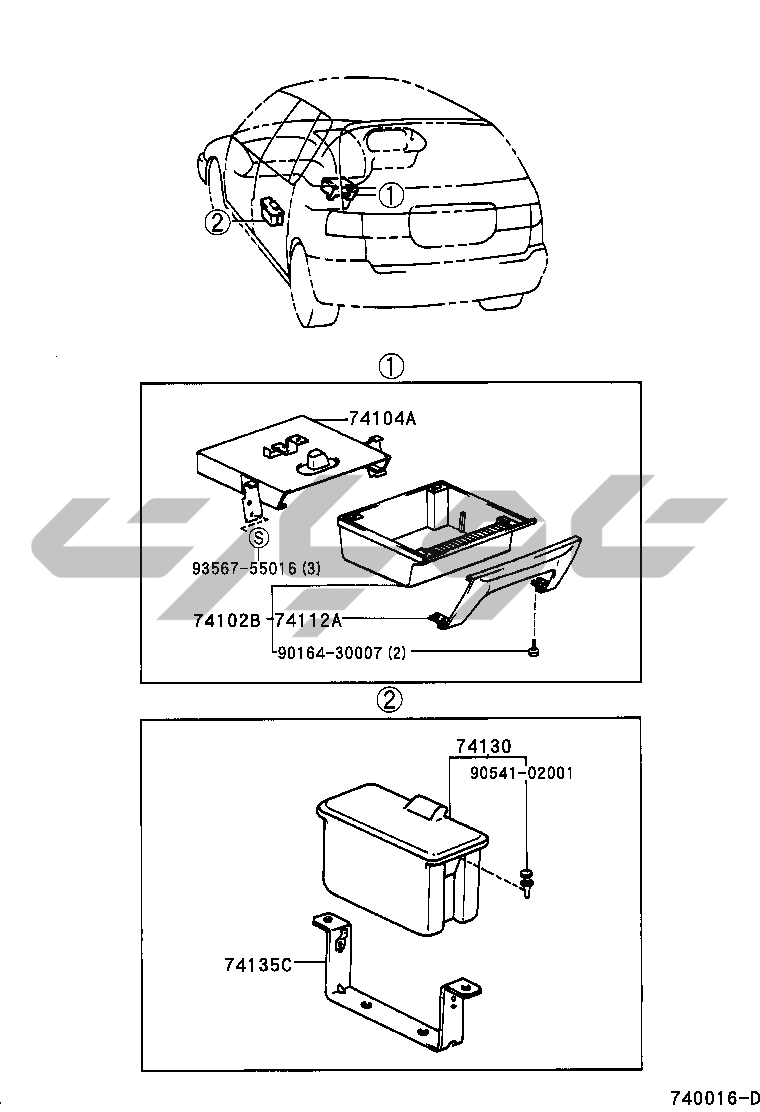 ①
②
①
74104A
S
93567-55016 (3)
74102B
74112A
90164-30007 (2)
②
74130
90541-02001
74135C
740016-D