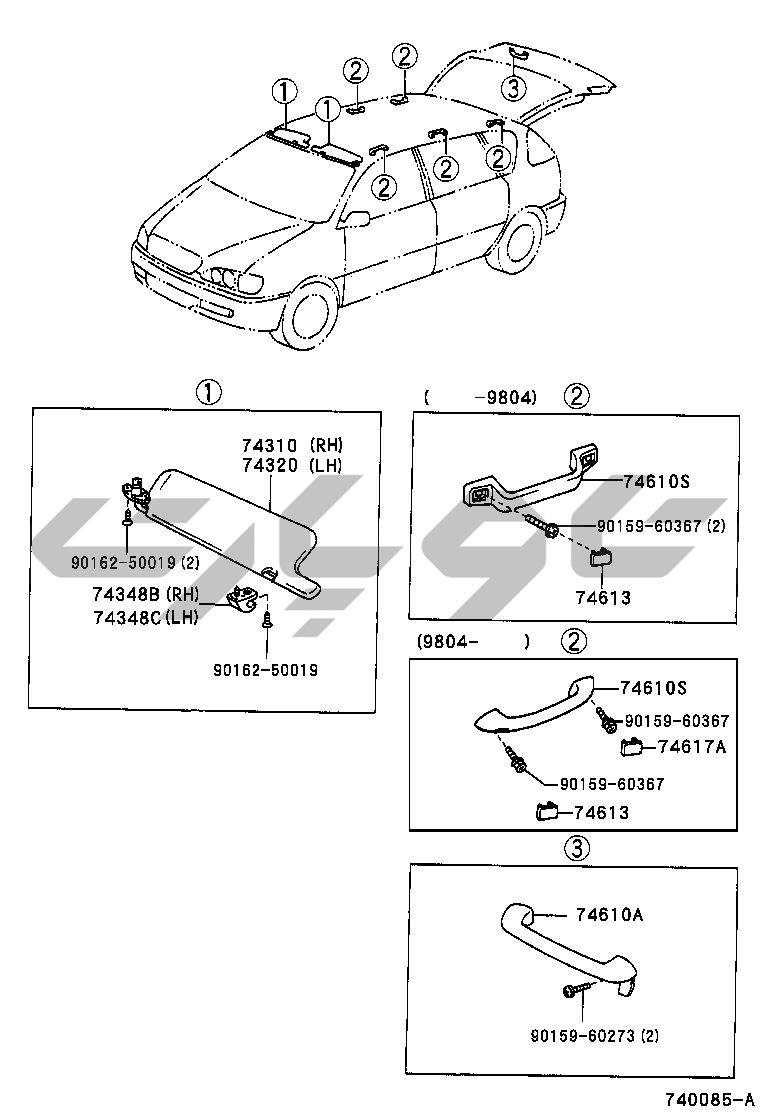 ①
①
②
②
③
②
②
②

①
74310 (RH)
74320 (LH)
90162-50019 (2)
74348B (RH)
74348C (LH)
90162-50019

( -9804) ②
74610S
90159-60367 (2)
74613

(9804- ) ②
74610S
90159-60367
74617A
90159-60367
74613

③
74610A
90159-60273 (2)

740085-A