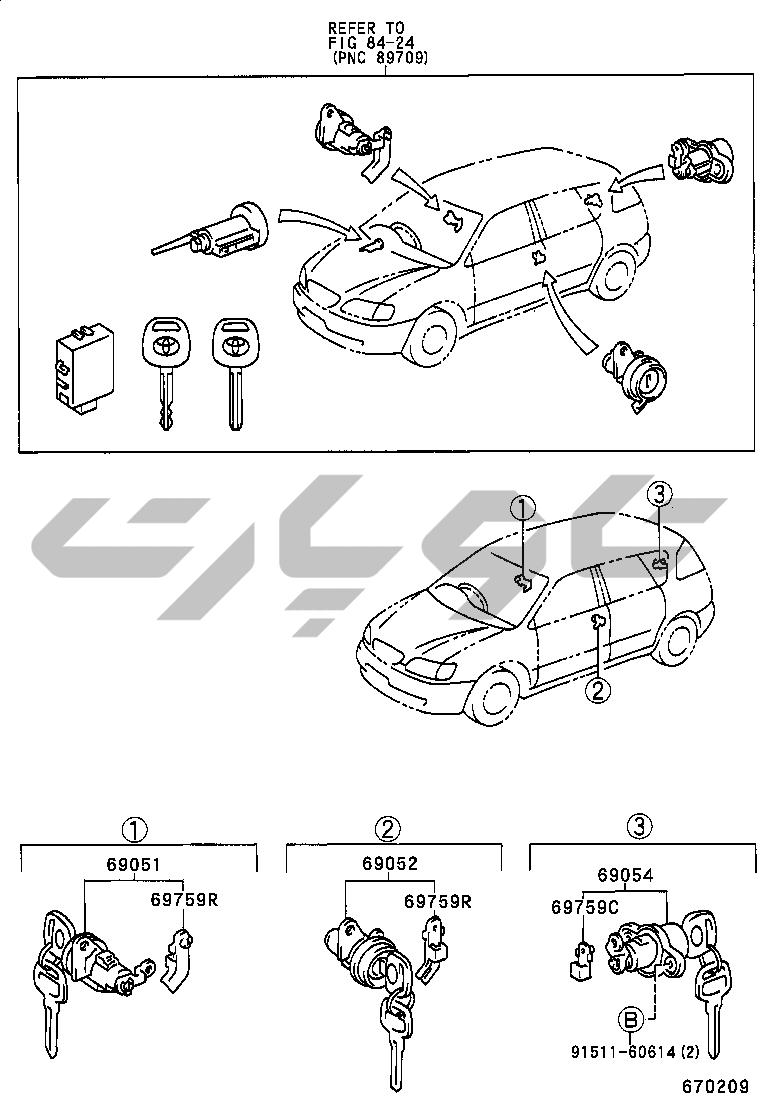 REFER TO
FIG 84-24
(PNC 89709)

①

③

②

①

69051

69759R

②

69052

69759R

③

69054

69759C

B

91511-60614 (2)

670209