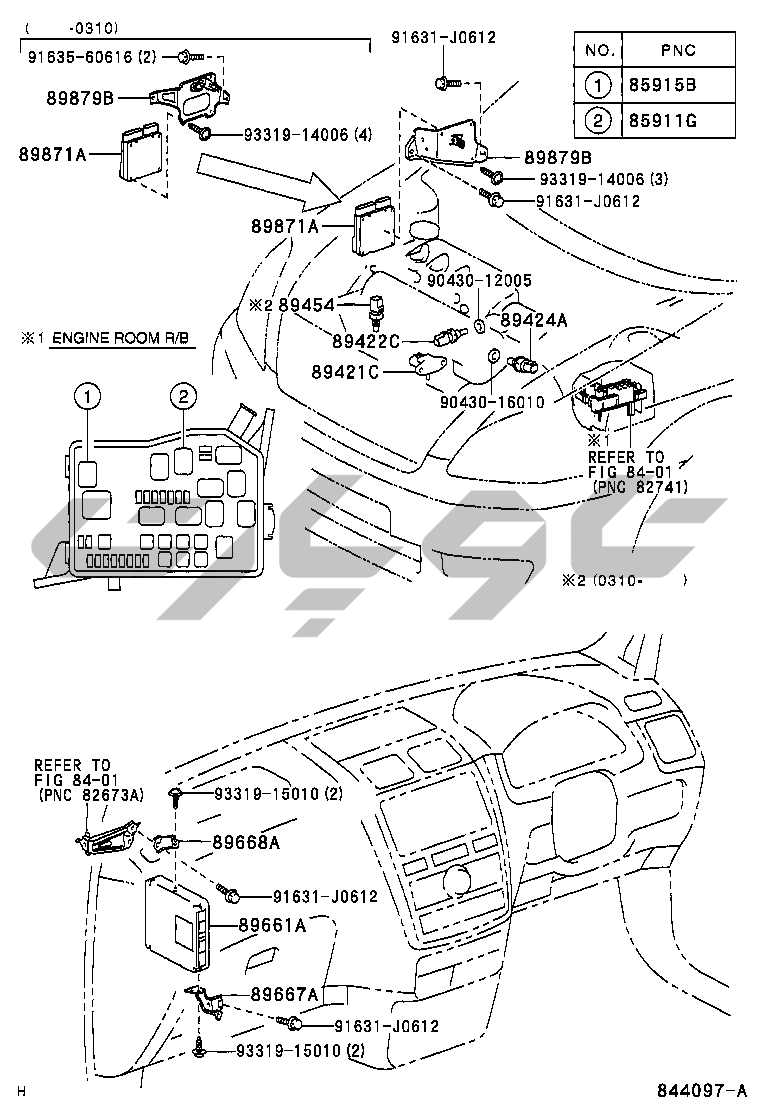 ( -0310)
91635-60616 (2)
89879B
93319-14006 (4)
89871A

91631-J0612

| NO. | PNC |
|---|---|
| 1 | 85915B |
| 2 | 85911G |

89879B
93319-14006 (3)
91631-J0612
89871A
90430-12005
※2 89454
89424A
89422C
89421C
90430-16010

※1 ENGINE ROOM R/B
1
2

※1
REFER TO
FIG 84-01
(PNC 82741)

※2 (0310- )

REFER TO
FIG 84-01
(PNC 82673A)
93319-15010 (2)
89668A
91631-J0612
89661A
89667A
91631-J0612
93319-15010 (2)

H
844097-A