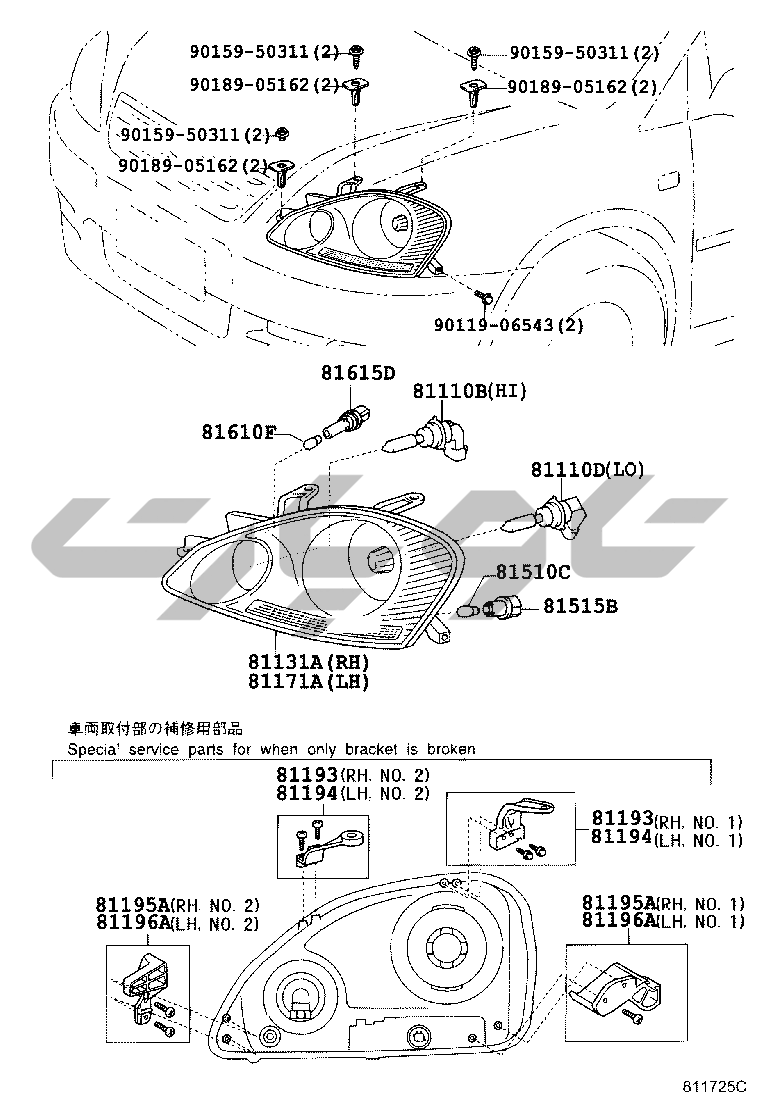 90159-50311(2)
90189-05162(2)
90159-50311(2)
90189-05162(2)
90159-50311(2)
90189-05162(2)
90119-06543(2)
81615D
81110B(HI)
81610F
81110D(LO)
81510C
81515B
81131A(RH)
81171A(LH)
車両取付部の補修用部品
Special service parts for when only bracket is broken
81193(RH. NO. 2)
81194(LH. NO. 2)
81193(RH. NO. 1)
81194(LH. NO. 1)
81195A(RH. NO. 2)
81196A(LH. NO. 2)
81195A(RH. NO. 1)
81196A(LH. NO. 1)
811725C