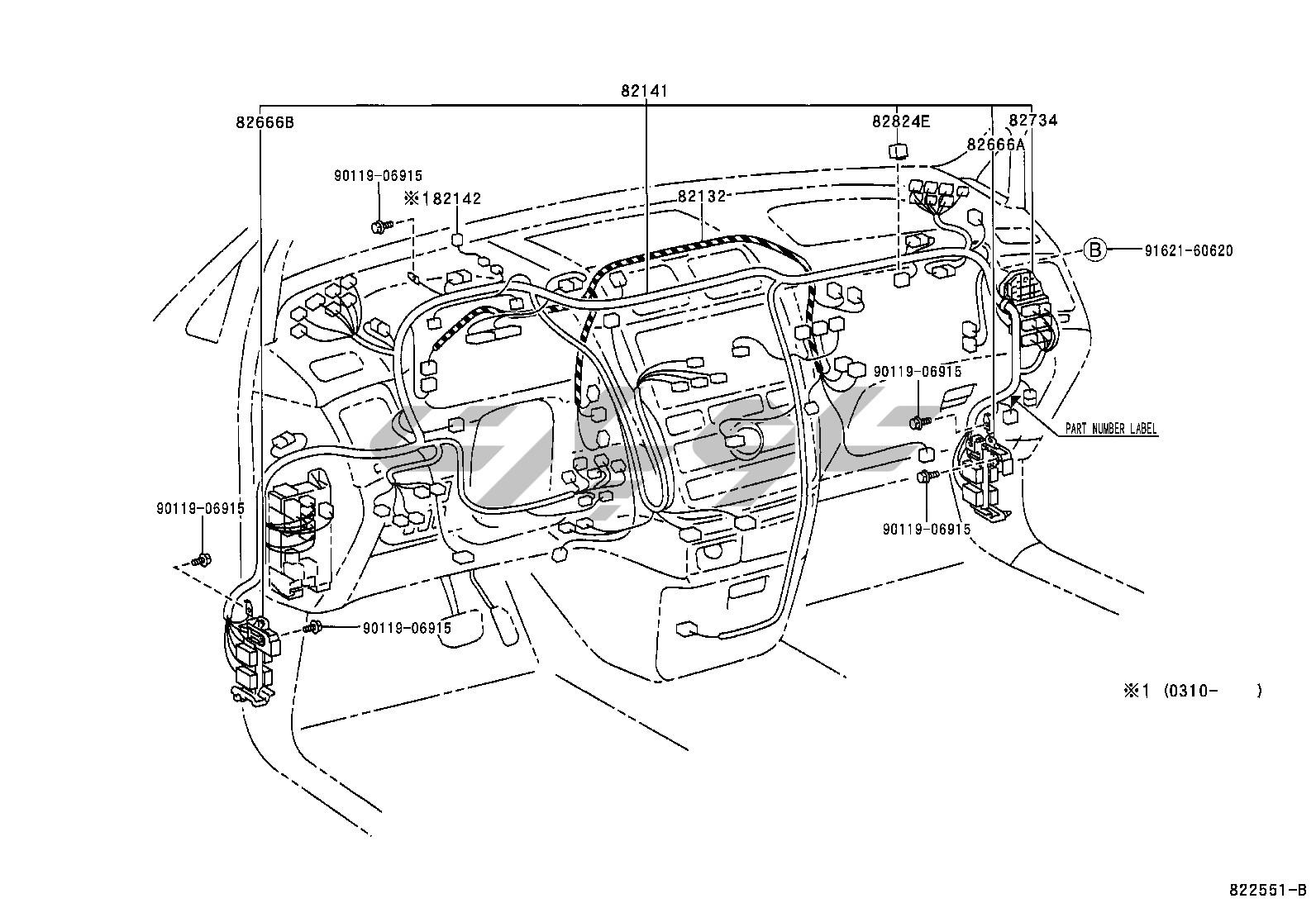 82141
82666B
82824E
82734
82666A
90119-06915
※182142
82132
B
91621-60620
90119-06915
PART NUMBER LABEL
90119-06915
90119-06915
90119-06915
※1 (0310- )
822551-B