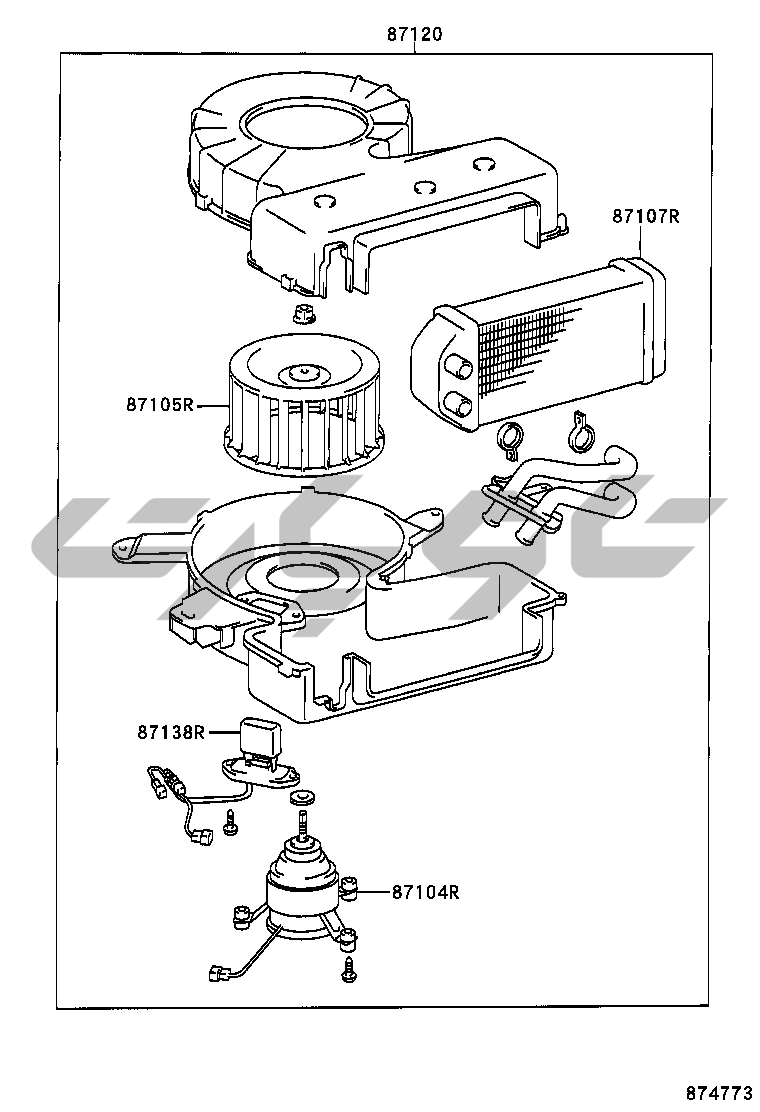 87120

87107R

87105R

87138R

87104R

874773