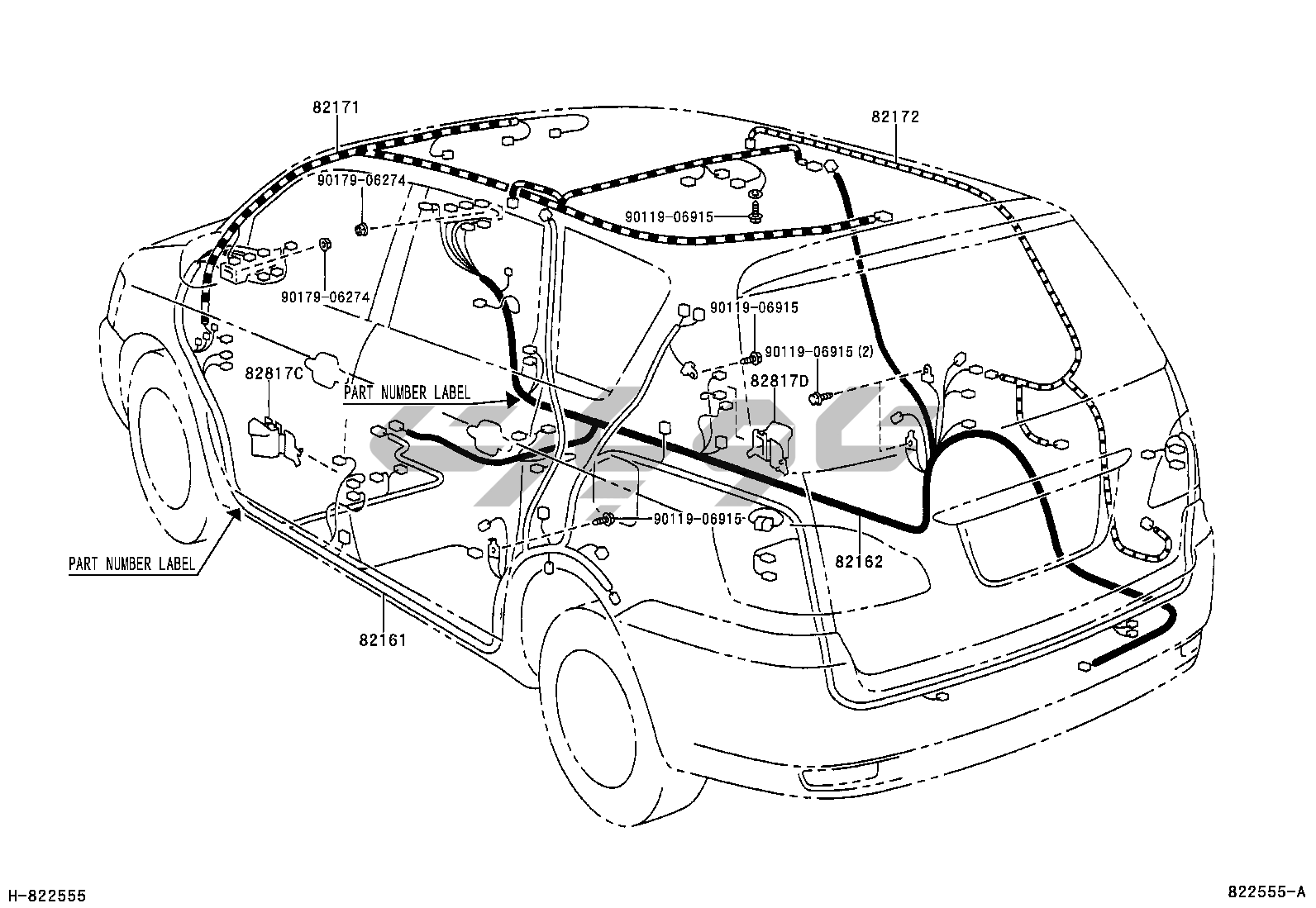 82171

82172

90179-06274

90119-06915

90179-06274

90119-06915

90119-06915 (2)

82817C

82817D

PART NUMBER LABEL

90119-06915

82162

PART NUMBER LABEL

82161

H-822555

822555-A