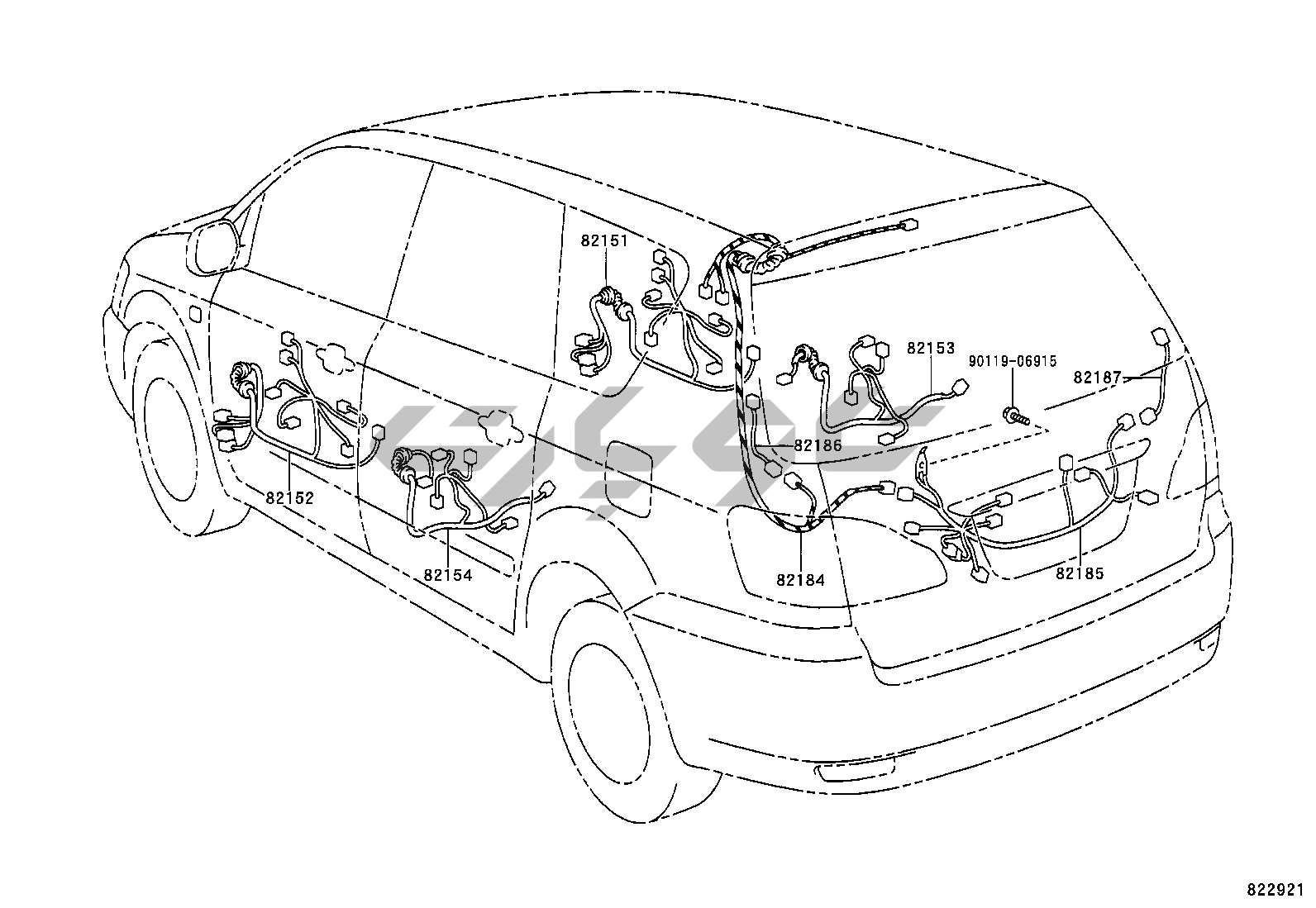 82151

82153

90119-06915

82187

82186

82152

82154

82184

82185

822921