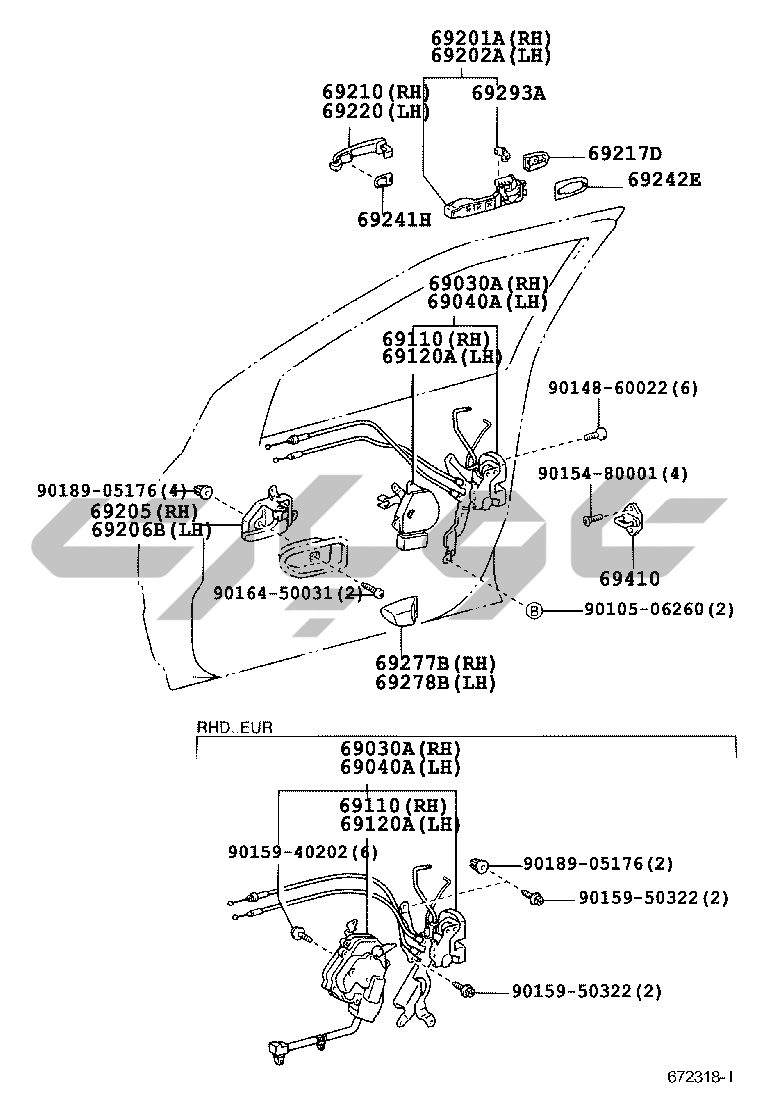 69201A(RH)
69202A(LH)

69210(RH)
69220(LH)

69293A

69217D

69242E

69241H

69030A(RH)
69040A(LH)

69110(RH)
69120A(LH)

90148-60022(6)

90154-80001(4)

90189-05176(4)

69205(RH)
69206B(LH)

69410

90164-50031(2)

B 90105-06260(2)

69277B(RH)
69278B(LH)

RHD..EUR

69030A(RH)
69040A(LH)

69110(RH)
69120A(LH)

90159-40202(6)

90189-05176(2)

90159-50322(2)

90159-50322(2)

672318-I