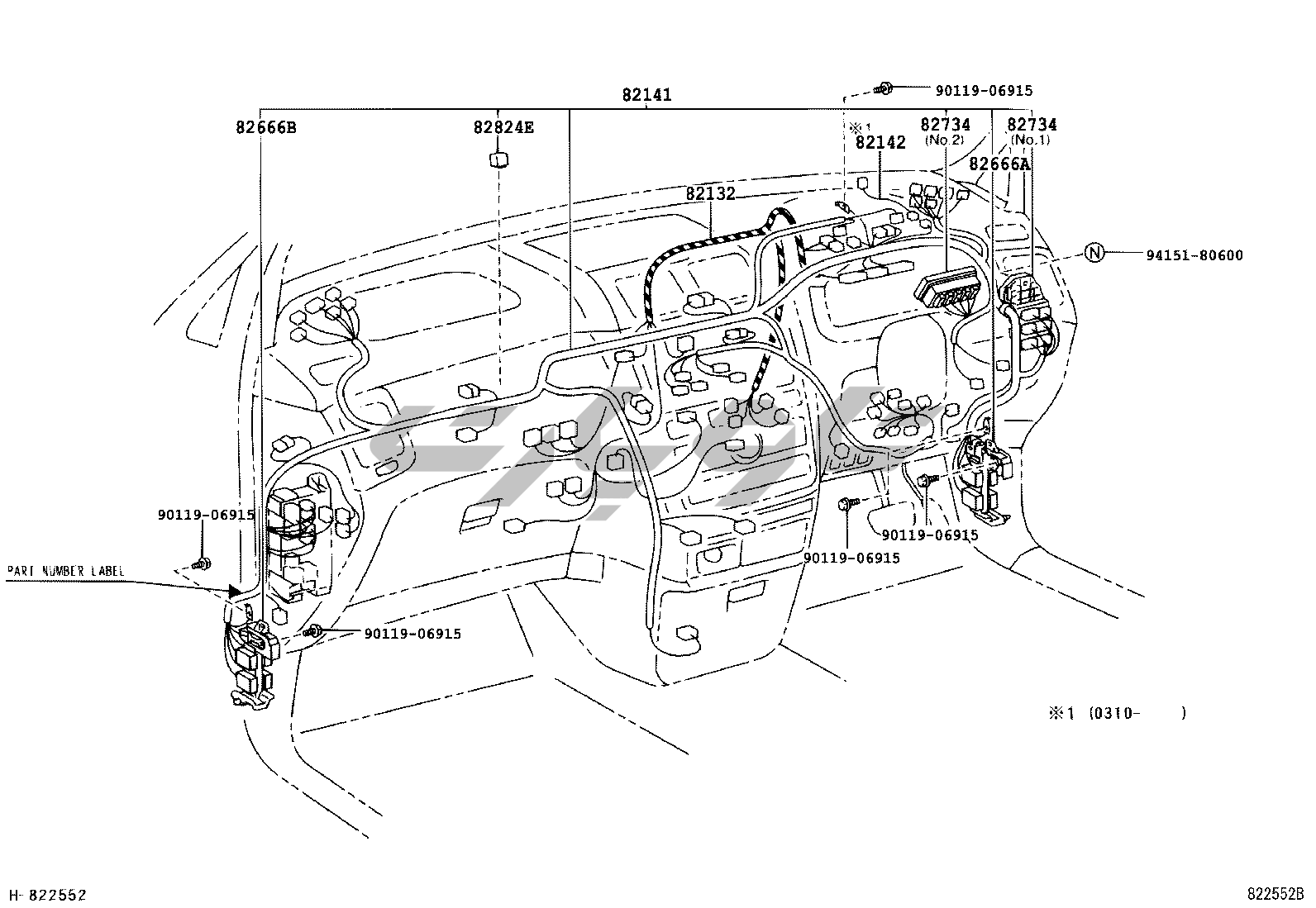 82141
90119-06915
82666B
82824E
※1
82142
82734
(No.2)
82734
(No.1)
82666A
82132
N
94151-80600
90119-06915
PART NUMBER LABEL
90119-06915
90119-06915
90119-06915
※1 (0310- )
H-822552
822552B