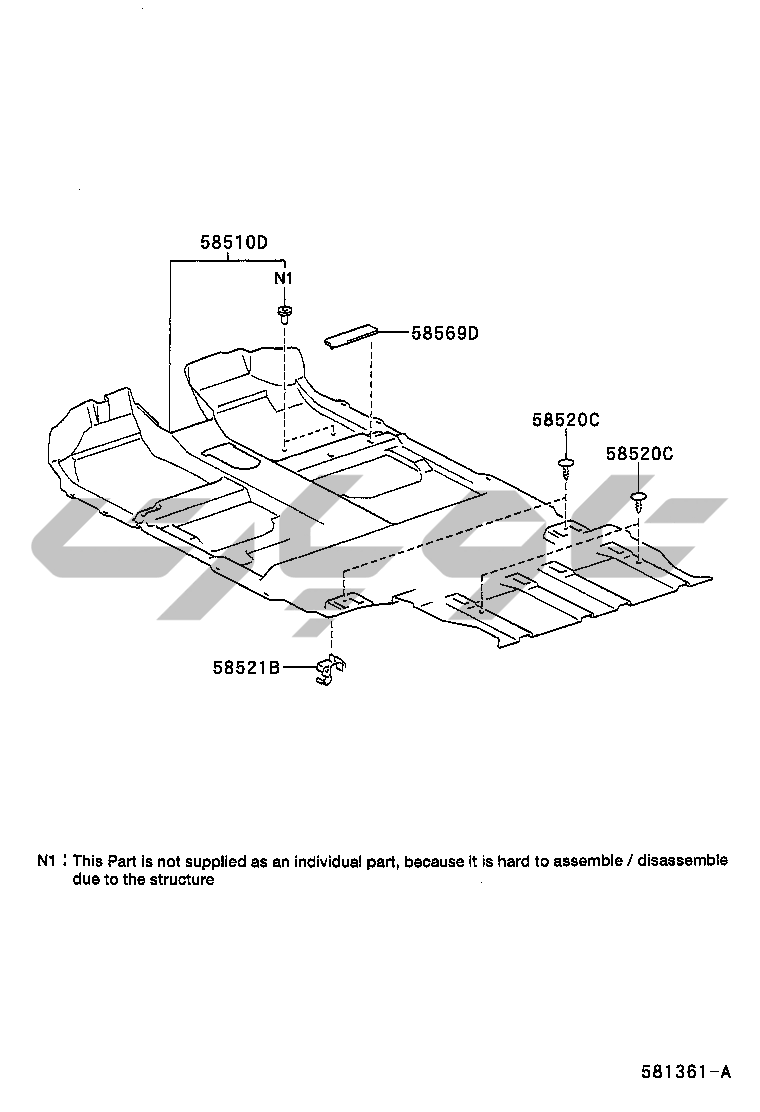 58510D
N1
58569D
58520C
58520C
58521B

N1 : This Part is not supplied as an individual part, because it is hard to assemble / disassemble due to the structure

581361-A