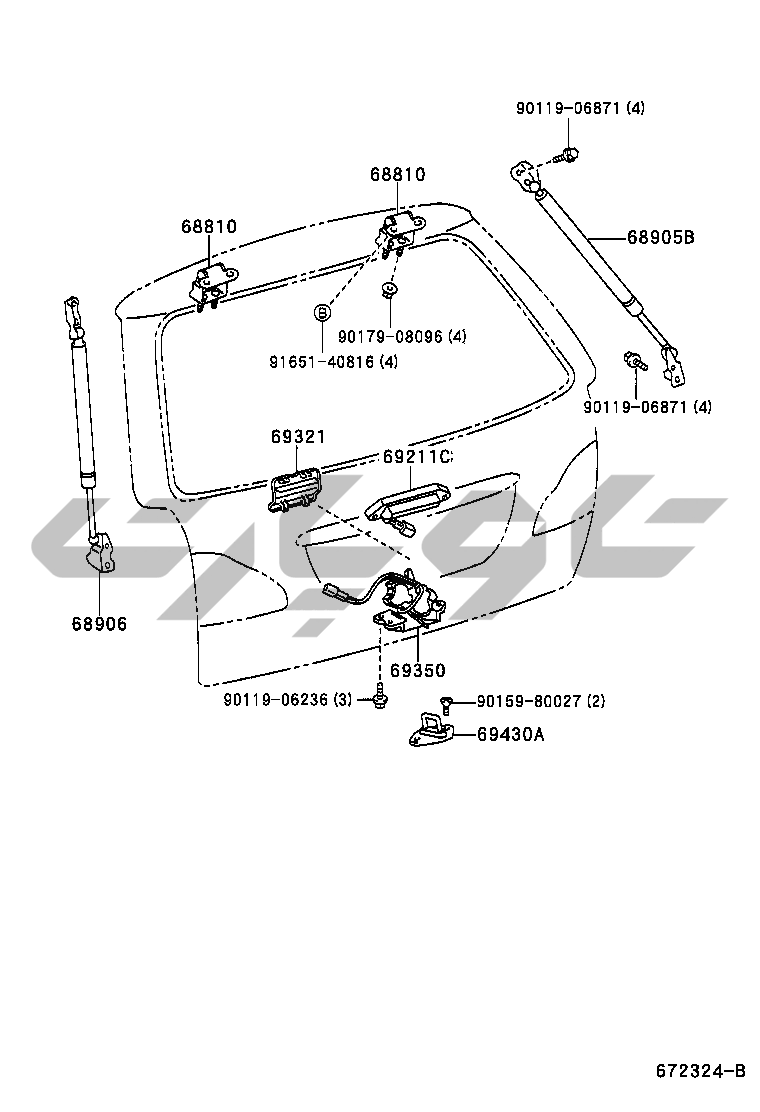 90119-06871 (4)
68810
68810
68905B
B
90179-08096 (4)
91651-40816 (4)
90119-06871 (4)
69321
69211C
68906
69350
90119-06236 (3)
90159-80027 (2)
69430A
672324-B