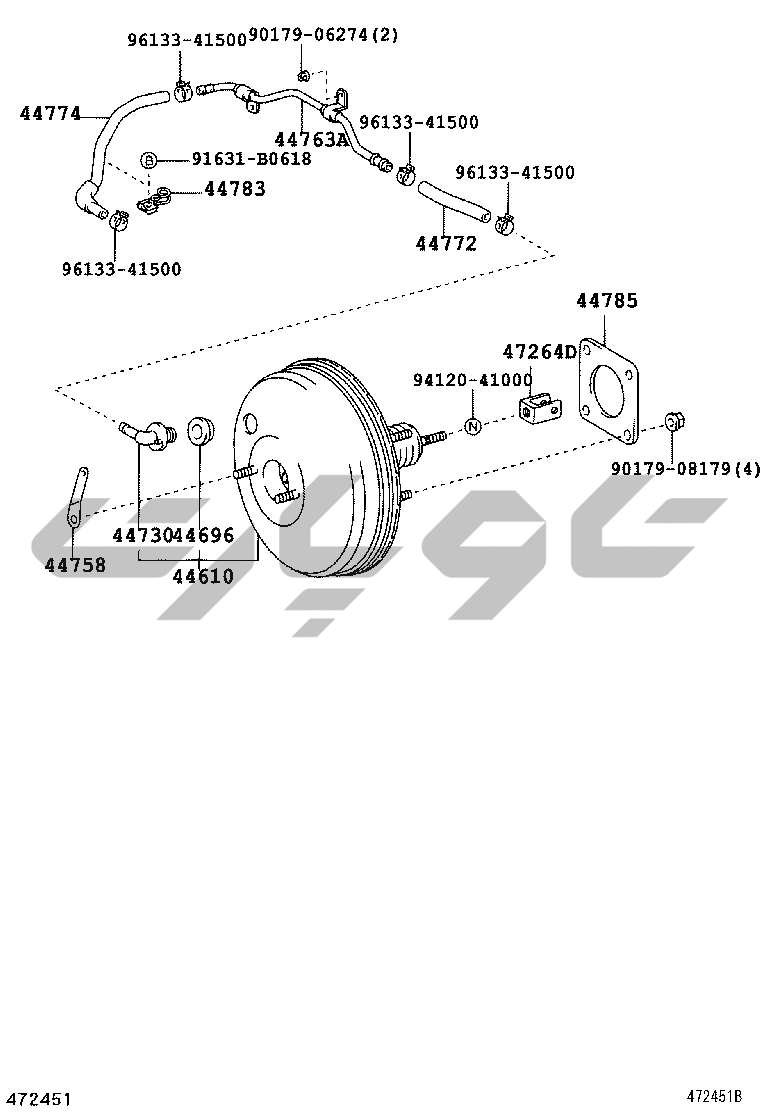 96133-41500
90179-06274(2)
44774
44763A
96133-41500
B
91631-B0618
96133-41500
44783
44772
96133-41500
44785
47264D
94120-41000
N
90179-08179(4)
44730
44696
44758
44610
472451
472451B