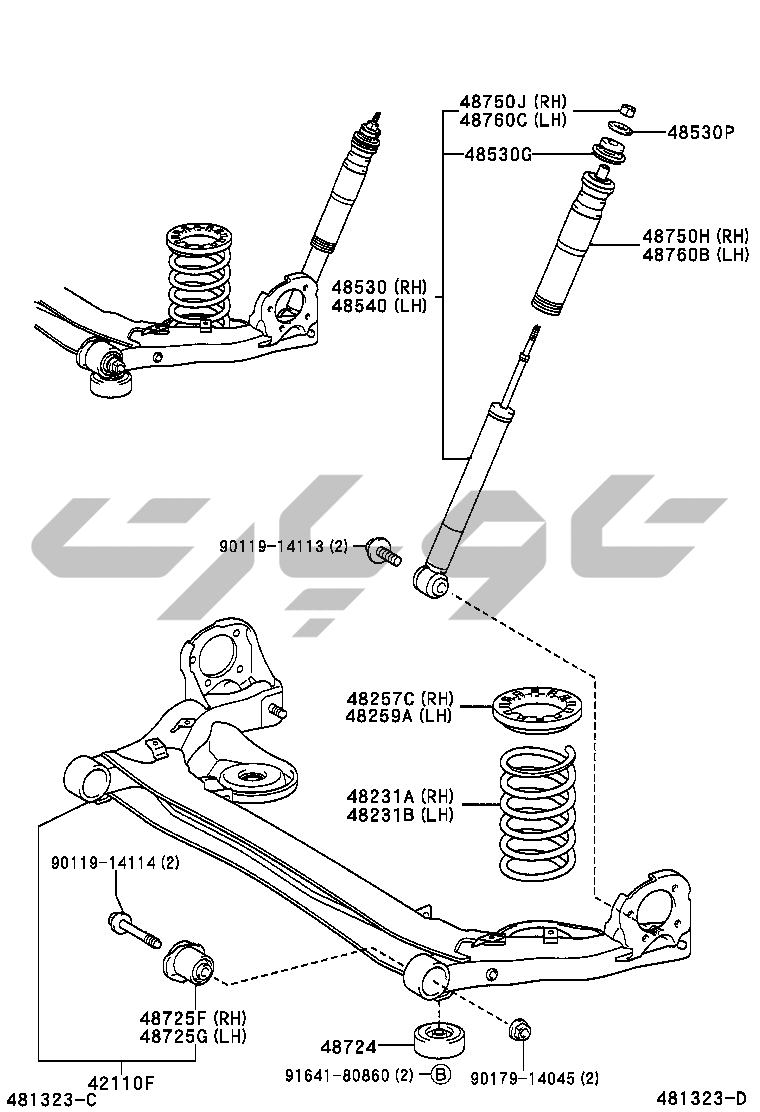 48750J (RH)
48760C (LH)
48530P
48530G
48750H (RH)
48760B (LH)
48530 (RH)
48540 (LH)
90119-14113 (2)
48257C (RH)
48259A (LH)
48231A (RH)
48231B (LH)
90119-14114 (2)
48725F (RH)
48725G (LH)
48724
42110F
91641-80860 (2) B
90179-14045 (2)
481323-C
481323-D