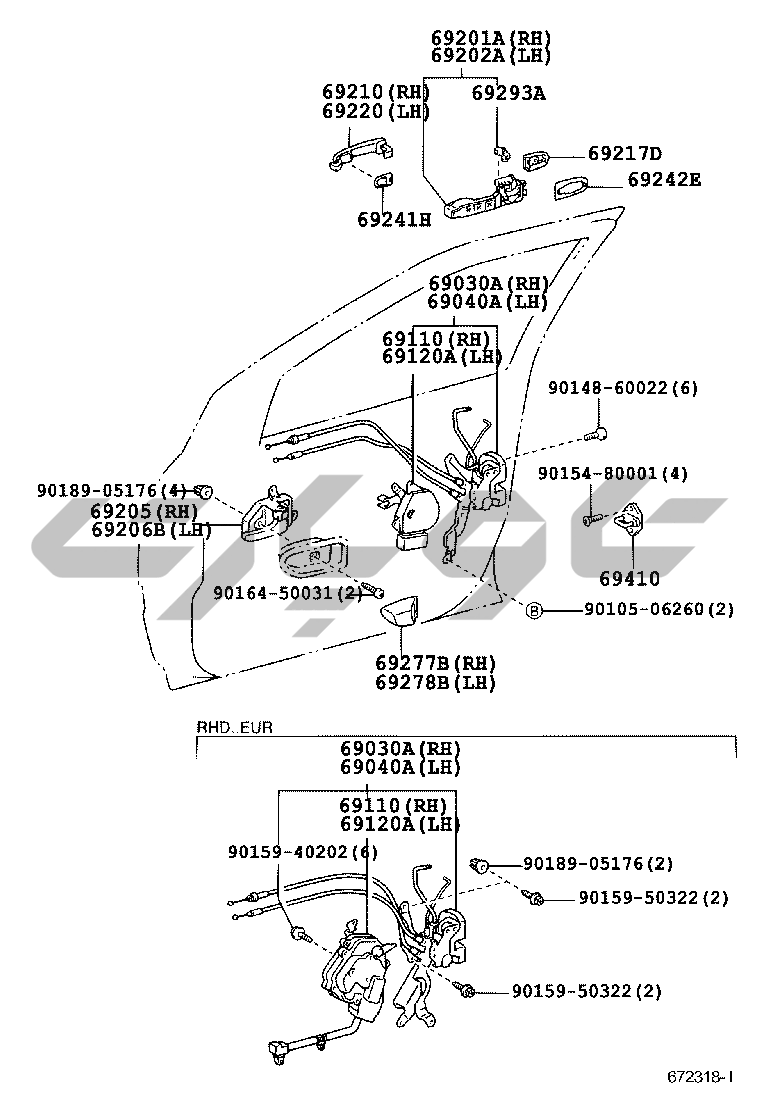 69201A(RH)
69202A(LH)
69210(RH)
69220(LH)
69293A
69217D
69242E
69241H
69030A(RH)
69040A(LH)
69110(RH)
69120A(LH)
90148-60022(6)
90154-80001(4)
90189-05176(4)
69205(RH)
69206B(LH)
69410
90164-50031(2)
B 90105-06260(2)
69277B(RH)
69278B(LH)
RHD..EUR
69030A(RH)
69040A(LH)
69110(RH)
69120A(LH)
90159-40202(6)
90189-05176(2)
90159-50322(2)
90159-50322(2)
672318-I