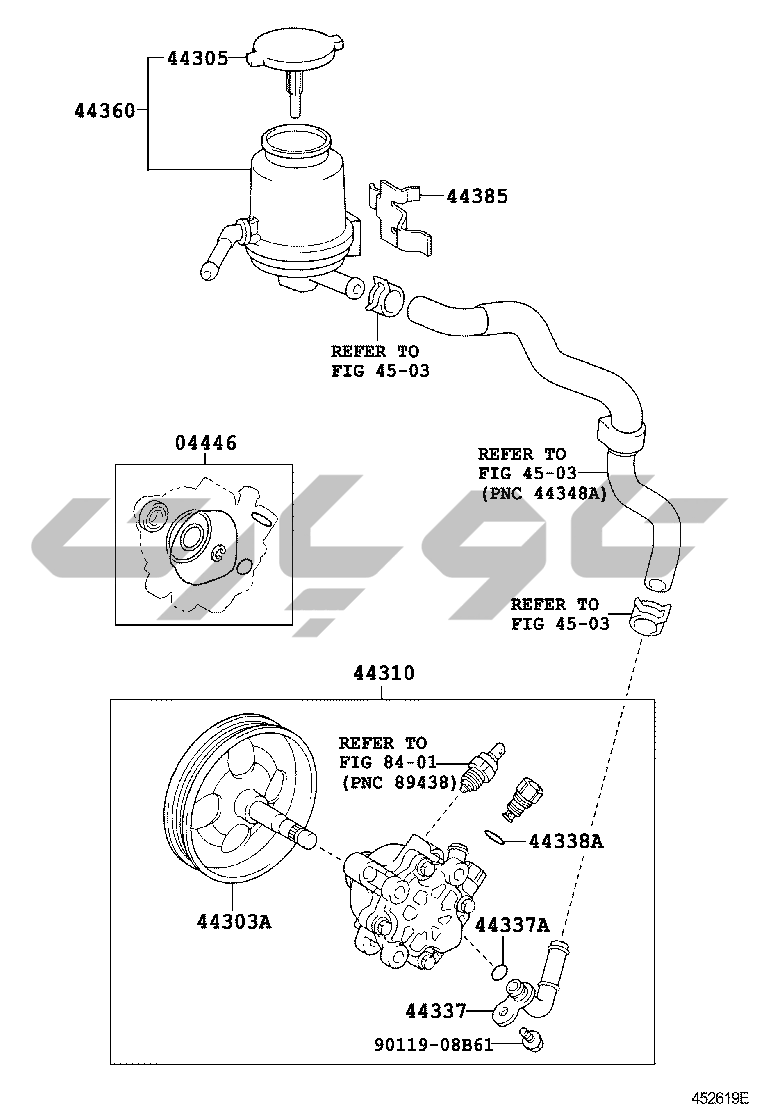 44305

44360

44385

REFER TO
FIG 45-03

04446

REFER TO
FIG 45-03
(PNC 44348A)

REFER TO
FIG 45-03

44310

REFER TO
FIG 84-01
(PNC 89438)

44338A

44303A

44337A

44337

90119-08B61

452619E