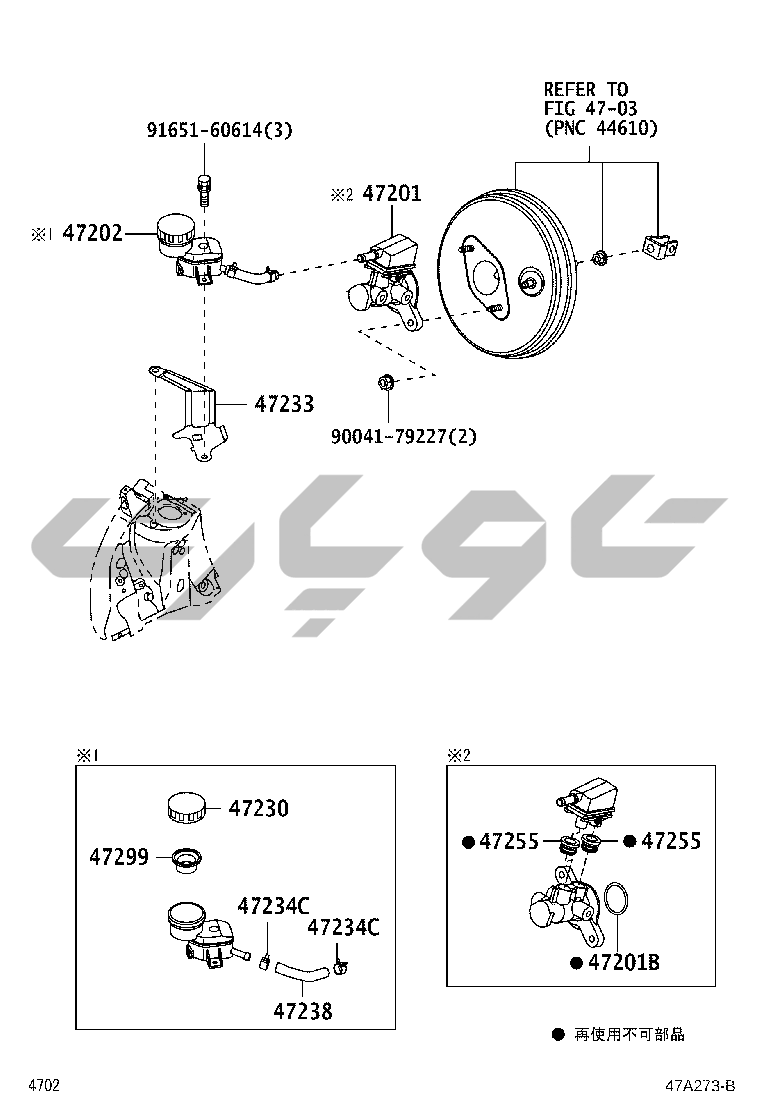 REFER TO FIG 47-03 (PNC 44610)

91651-60614(3)

※2 47201

※1 47202

47233

90041-79227(2)

※1

47230

47299

47234C

47234C

47238

※2

● 47255

● 47255

● 47201B

● 再使用不可部品

4702

47A273-B