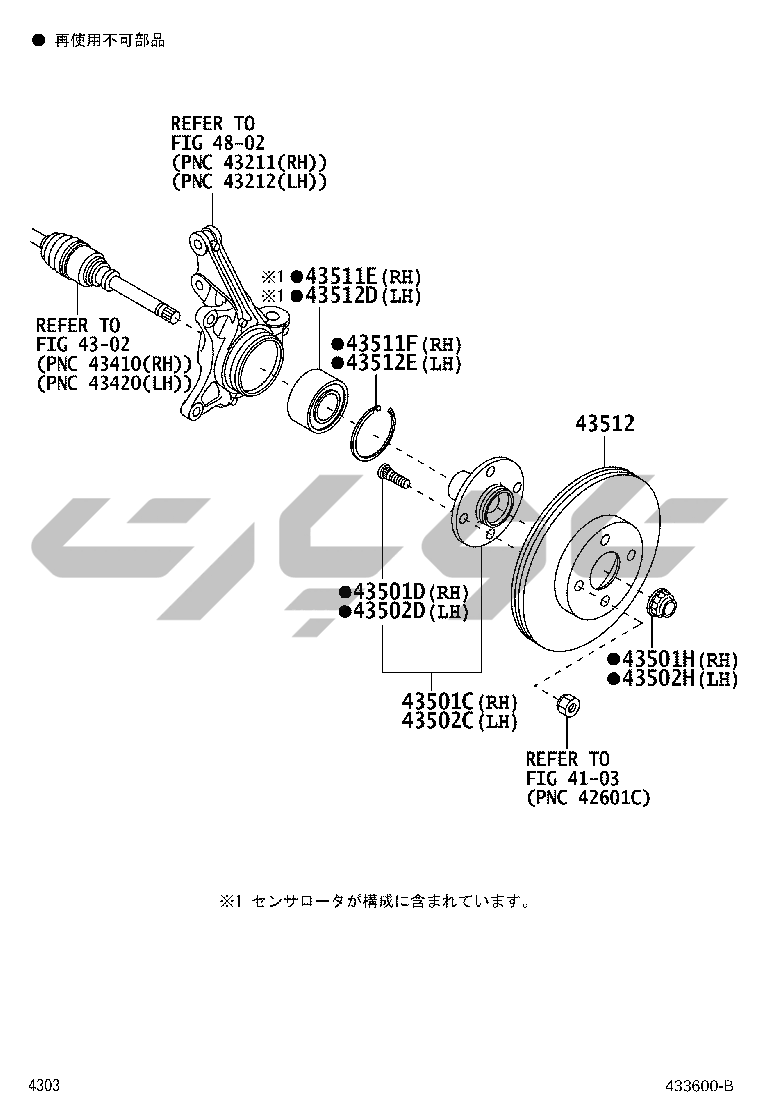 ● 再使用不可部品

REFER TO
FIG 48-02
(PNC 43211(RH))
(PNC 43212(LH))

※1 ●43511E(RH)
※1 ●43512D(LH)

REFER TO
FIG 43-02
(PNC 43410(RH))
(PNC 43420(LH))

●43511F(RH)
●43512E(LH)

43512

●43501D(RH)
●43502D(LH)

●43501H(RH)
●43502H(LH)

43501C(RH)
43502C(LH)

REFER TO
FIG 41-03
(PNC 42601C)

※1 センサロータが構成に含まれています。

4303

433600-B